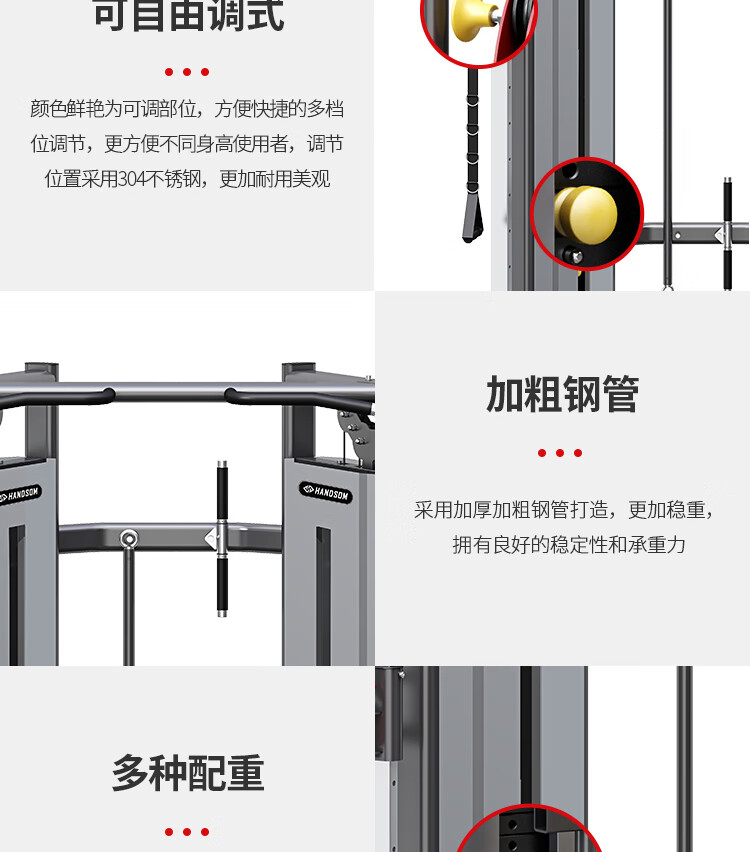 可自由调式

颜色鲜艳为可调部位，方便快捷的多档位调节，更方便不同身高使用者，调节位置采用304不锈钢，更加耐用美观

HANDSOM

HANDSOM

加粗钢管

采用加厚加粗钢管打造，更加稳重，拥有良好的稳定性和承重力

多种配重