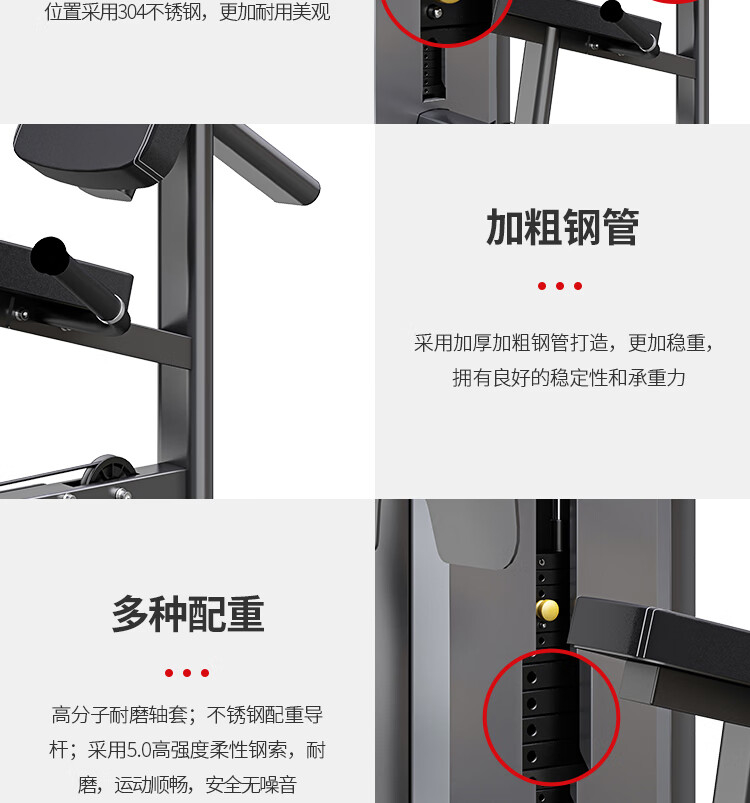 位置采用304不锈钢，更加耐用美观

加粗钢管

采用加厚加粗钢管打造，更加稳重，拥有良好的稳定性和承重力

多种配重

高分子耐磨轴套；不锈钢配重导杆；采用5.0高强度柔性钢索，耐磨，运动顺畅，安全无噪音