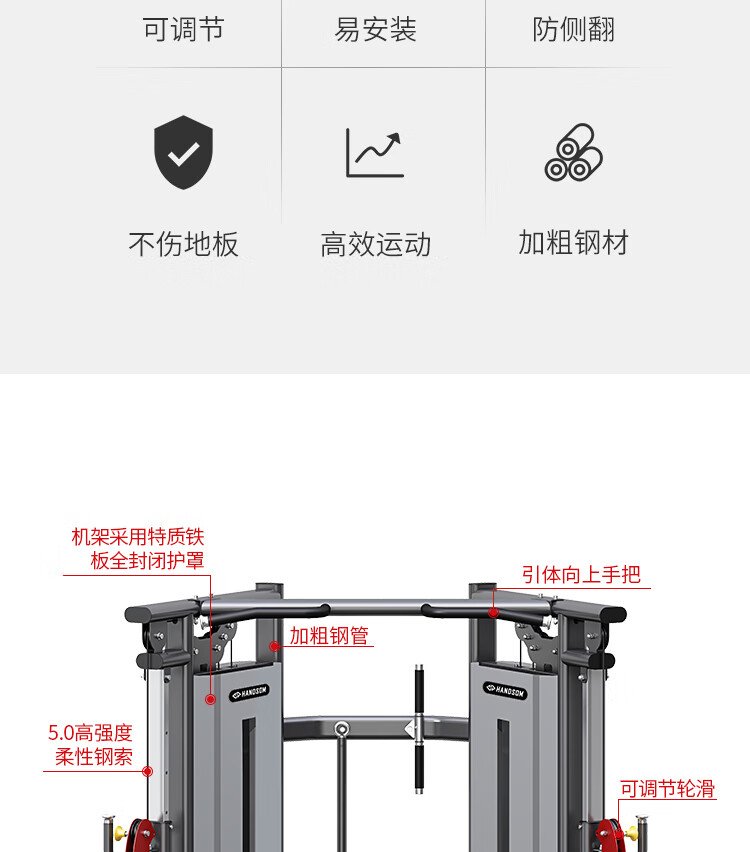 可调节 易安装 防侧翻

不伤地板 高效运动 加粗钢材

机架采用特质铁板全封闭护罩

引体向上手把

加粗钢管

HANDSOM

HANDSOM

5.0高强度柔性钢索

可调节轮滑