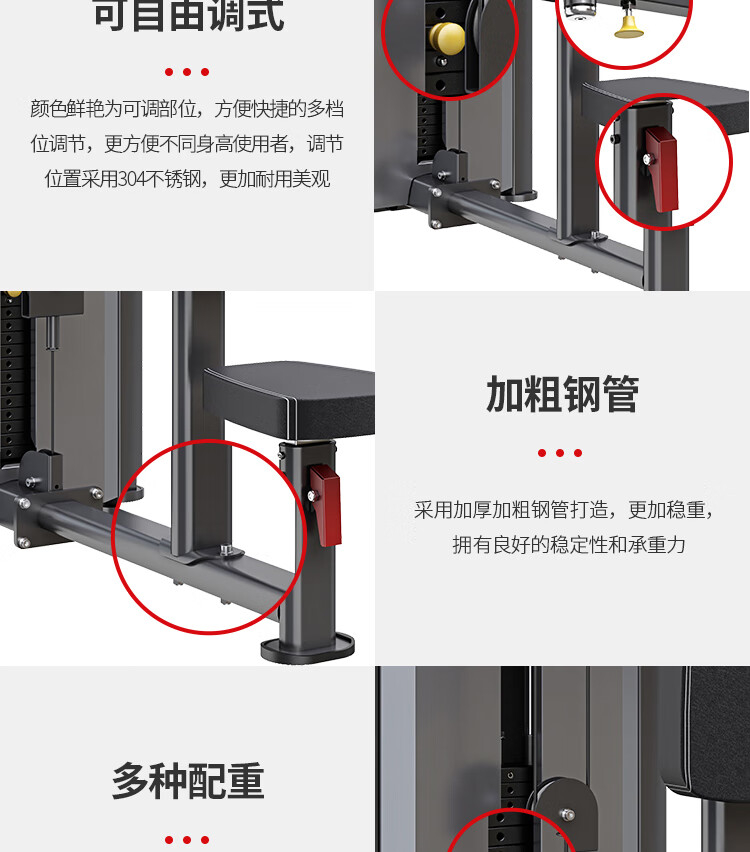 可自由调式

颜色鲜艳为可调部位，方便快捷的多档位调节，更方便不同身高使用者，调节位置采用304不锈钢，更加耐用美观

加粗钢管

采用加厚加粗钢管打造，更加稳重，拥有良好的稳定性和承重力

多种配重