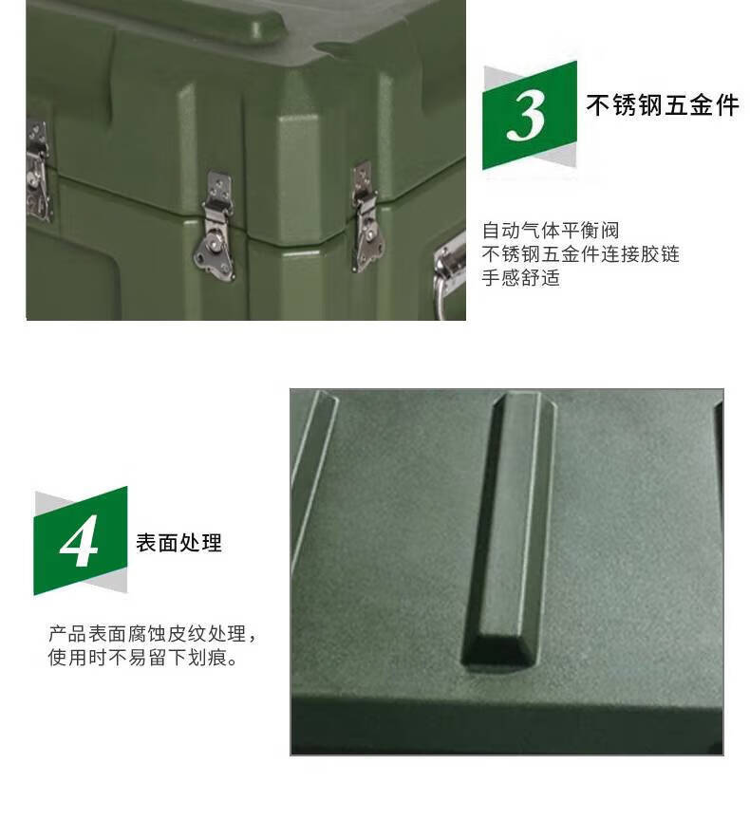 3 不锈钢五金件

自动气体平衡阀
不锈钢五金件连接胶链
手感舒适

4 表面处理

产品表面腐蚀皮纹处理，
使用时不易留下划痕。