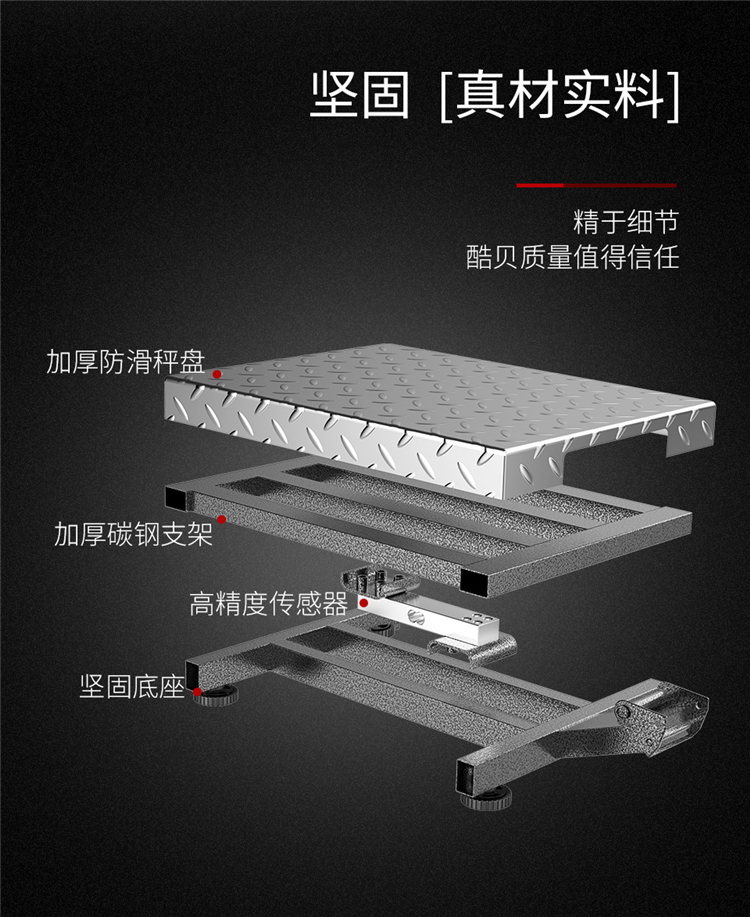 坚固 [真材实料]

精于细节
酷贝质量值得信任

加厚防滑秤盘

加厚碳钢支架

高精度传感器

坚固底座