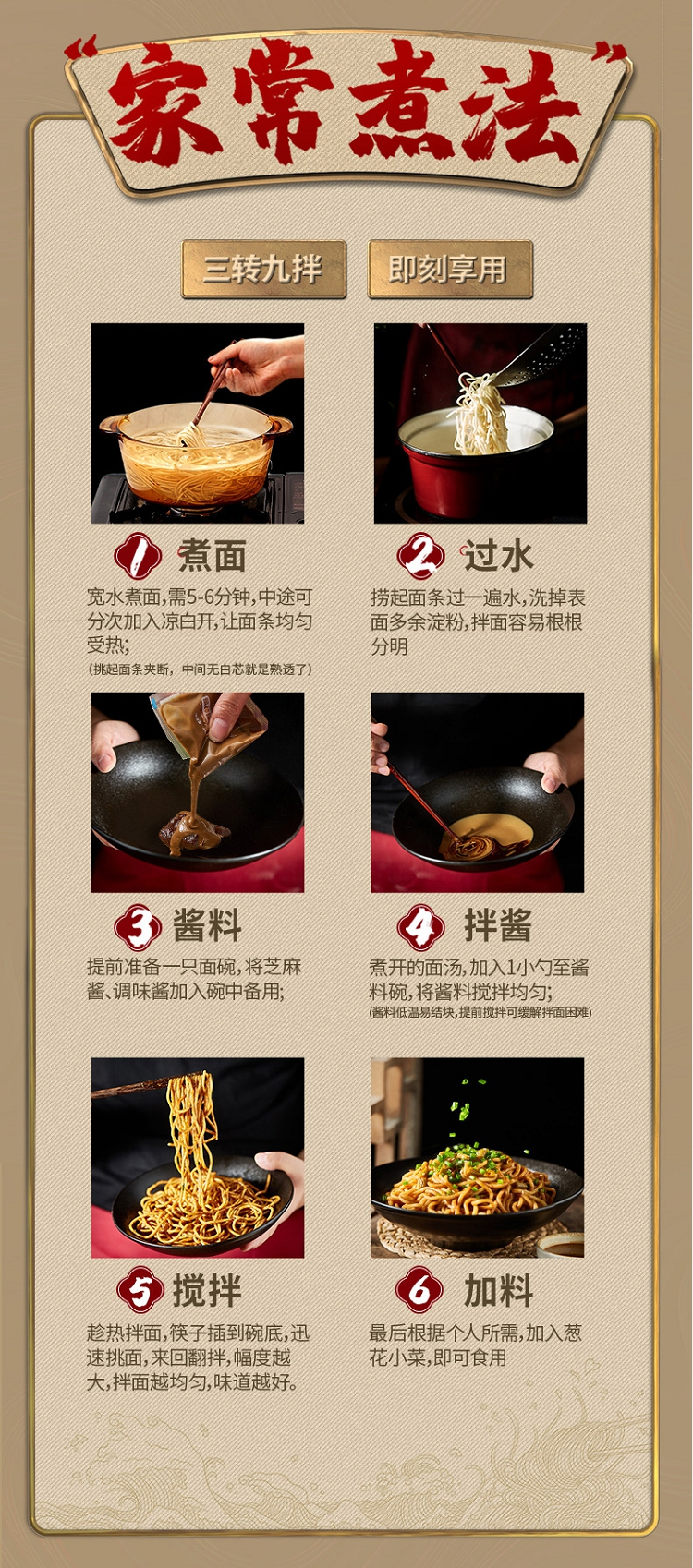 “家常煮法”

三转九拌

即刻享用

1 煮面

宽水煮面,需5-6分钟,中途可分次加入凉白开,让面条均匀受热;

(挑起面条夹断,中间无白芯就是熟透了)

2 过水

捞起面条过一遍水,洗掉表面多余淀粉,拌面容易根根分明

3 酱料

提前准备一只面碗,将芝麻酱、调味酱加入碗中备用;

4 拌酱

煮开的面汤,加入1小勺至酱料碗,将酱料搅拌均匀;

(酱料低温易结块,提前搅拌可缓解拌面困难)

5 搅拌

趁热拌面,筷子插到碗底,迅速挑面,来回翻拌,幅度越大,拌面越均匀,味道越好。

6 加料

最后根据个人所需,加入葱花小菜,即可食用