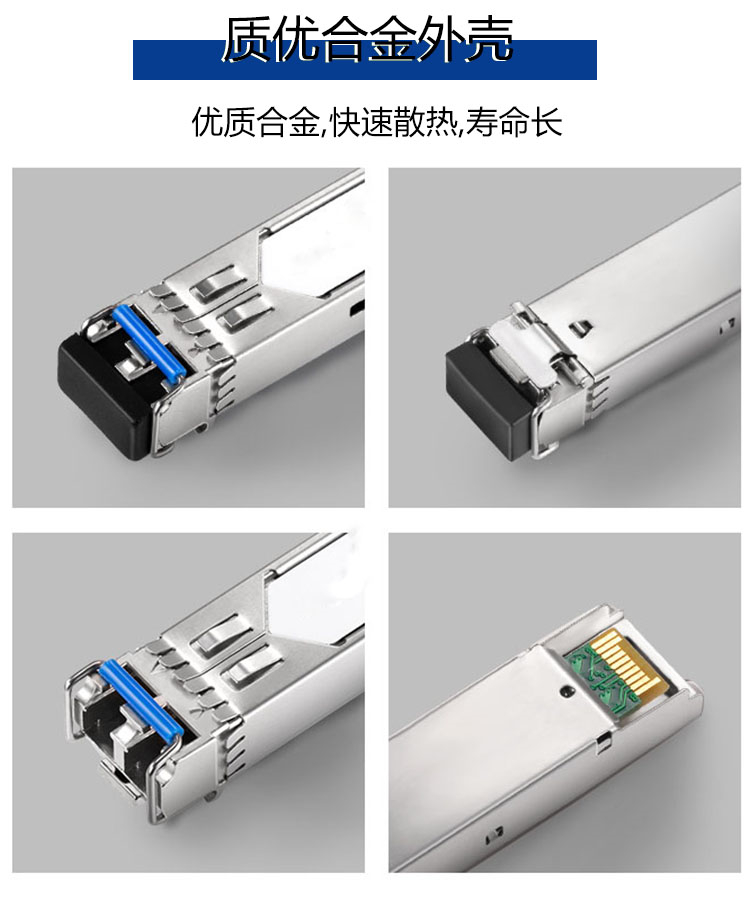 质优合金外壳

优质合金,快速散热,寿命长