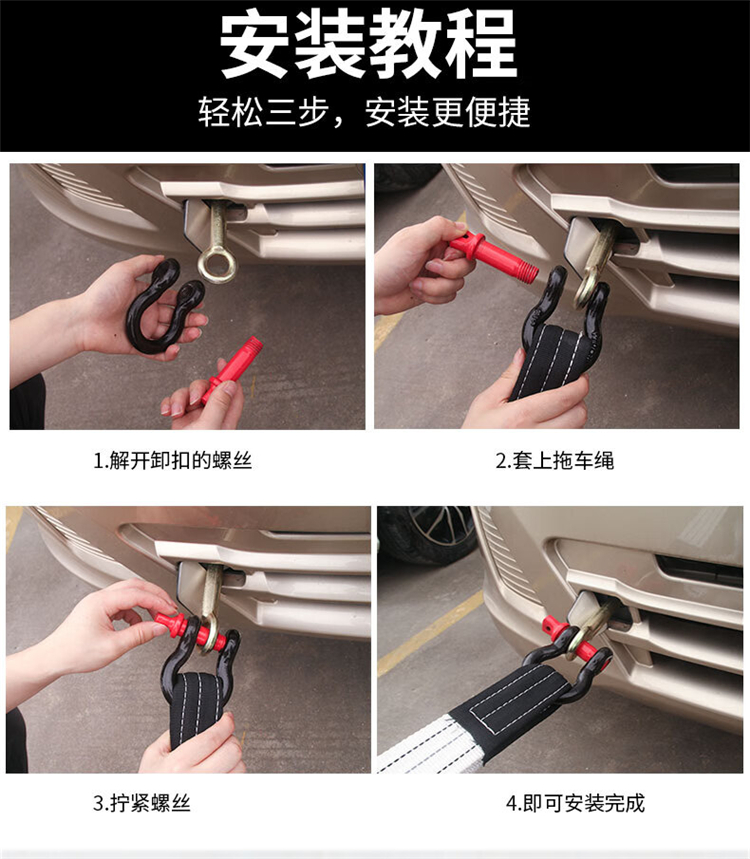 安装教程

轻松三步，安装更便捷

1.解开卸扣的螺丝

2.套上拖车绳

3.拧紧螺丝

4.即可安装完成