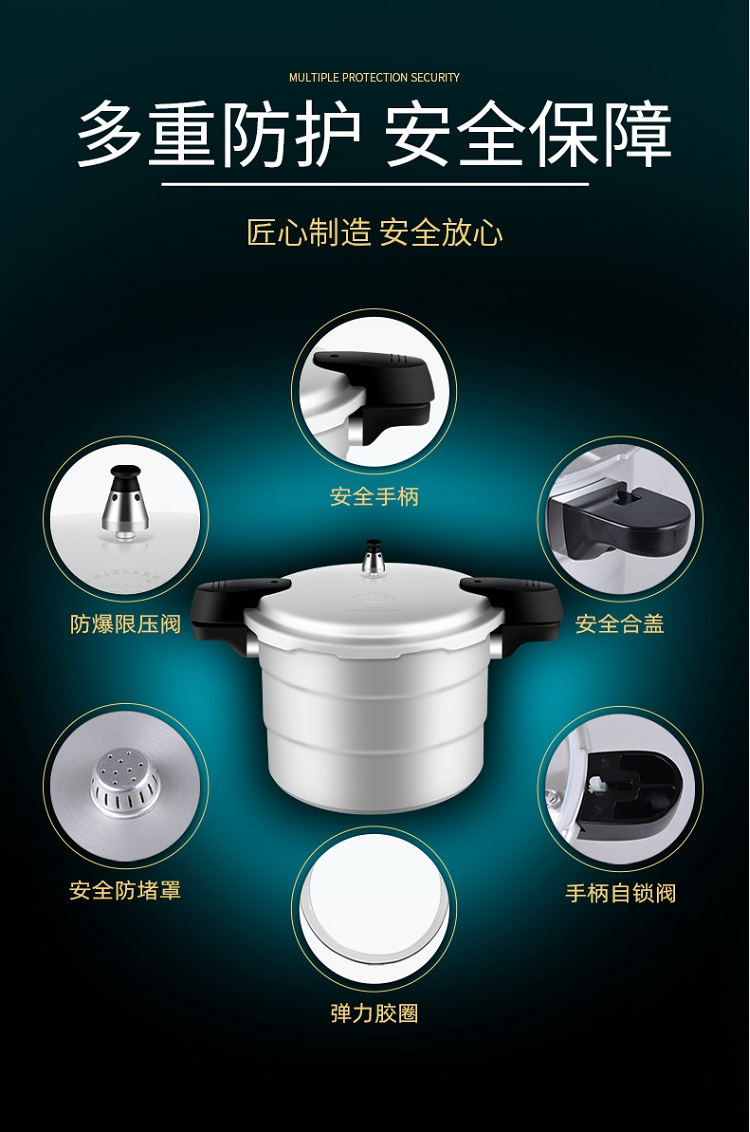 MULTIPLE PROTECTION SECURITY

多重防护 安全保障

匠心制造 安全放心

安全手柄

防爆限压阀

安全合盖

安全防堵罩

手柄自锁阀

弹力胶圈