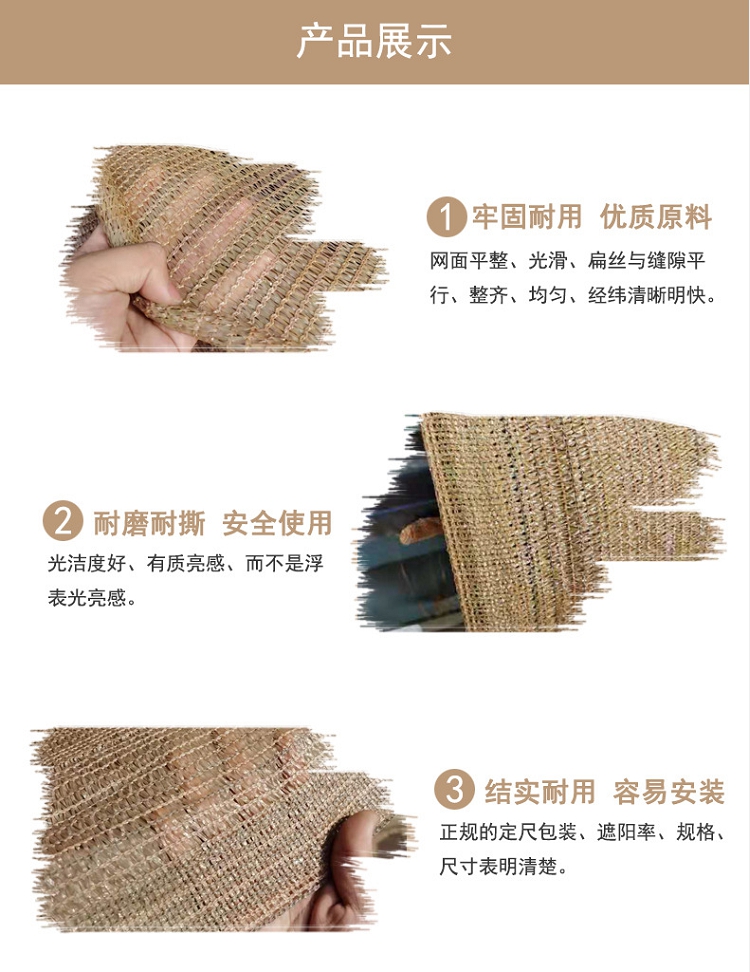 产品展示

1 牢固耐用 优质原料

网面平整、光滑、扁丝与缝隙平行、整齐、均匀、经纬清晰明快。

2 耐磨耐撕 安全使用

光洁度好、有质亮感、而不是浮表光亮感。

3 结实耐用 容易安装

正规的定尺包装、遮阳率、规格、尺寸表明清楚。