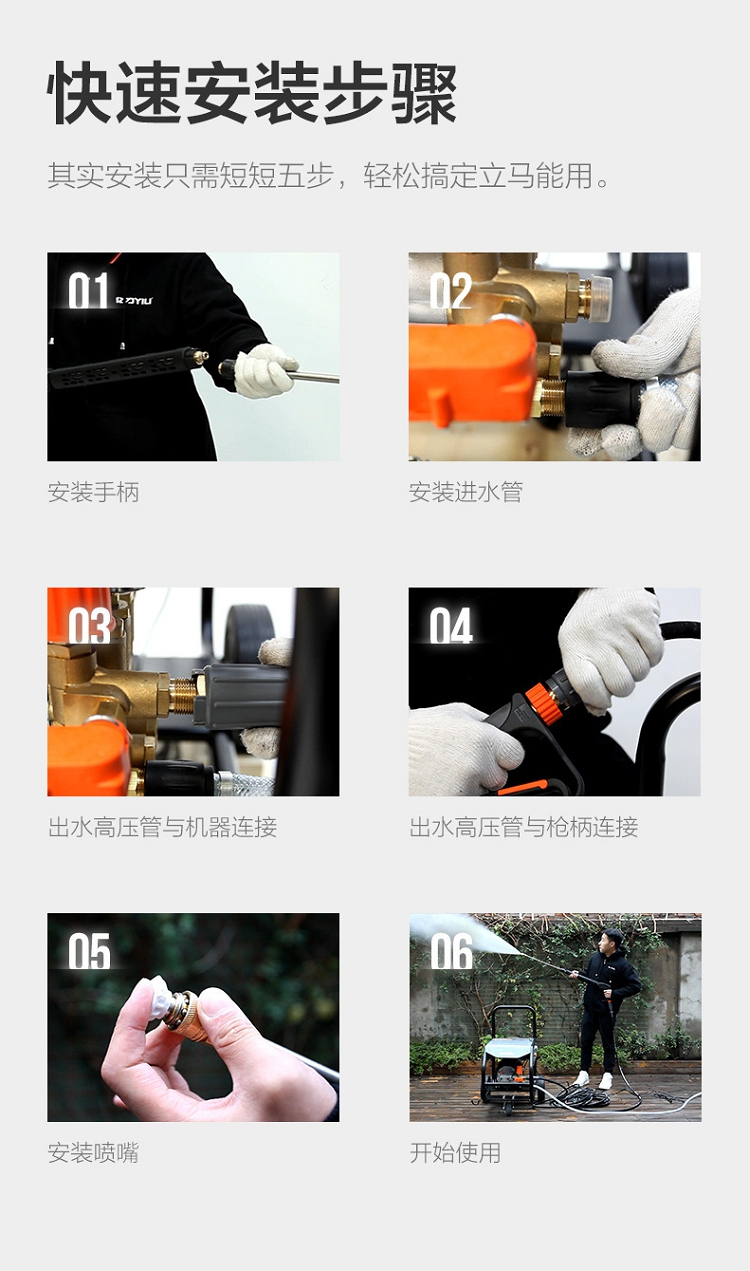 快速安装步骤

其实安装只需短短五步，轻松搞定立马能用。

01

安装手柄

02

安装进水管

03

出水高压管与机器连接

04

出水高压管与枪柄连接

05

安装喷嘴

06

开始使用