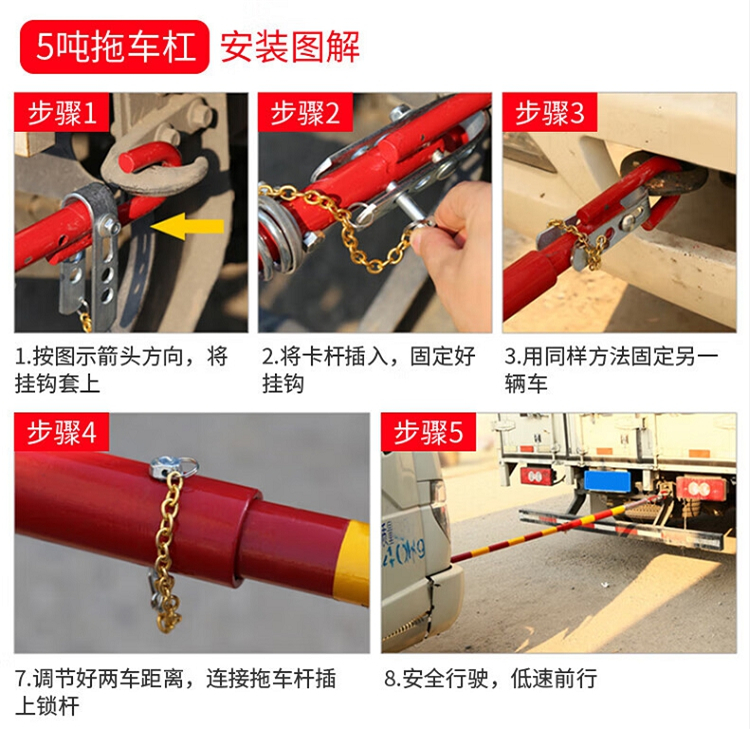 5吨拖车杠 安装图解

步骤1

1.按图示箭头方向，将挂钩套上

步骤2

2.将卡杆插入，固定好挂钩

步骤3

3.用同样方法固定另一辆车

步骤4

7.调节好两车距离，连接拖车杆插上锁杆

步骤5

8.安全行驶，低速前行