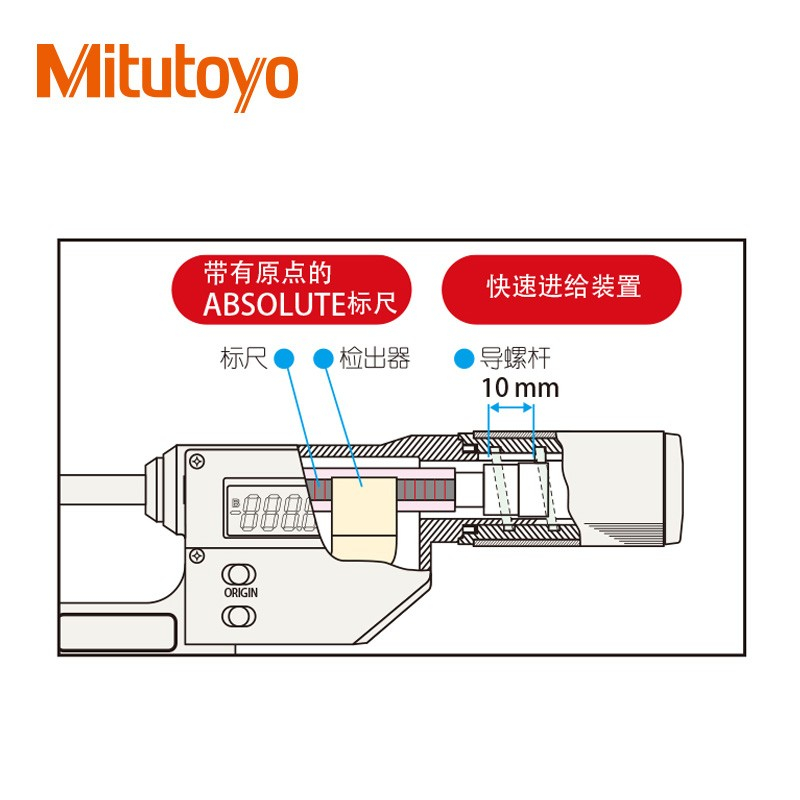 Mitutoyo

带有原点的
ABSOLUTE标尺

快速进给装置

标尺

检出器

导螺杆

10 mm

ORIGIN