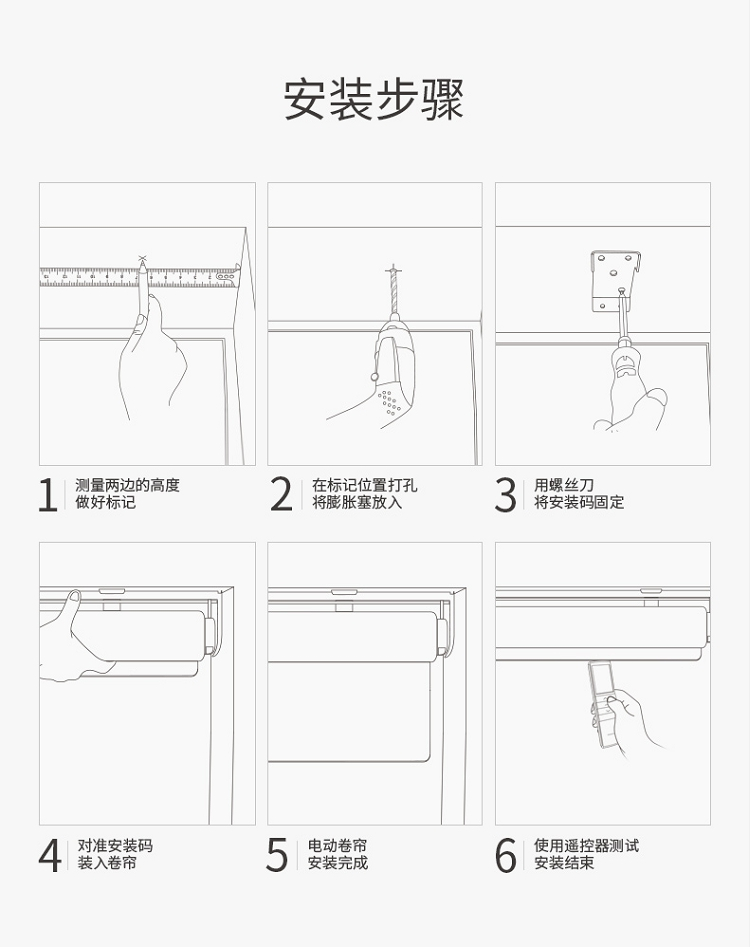 安装步骤

1 测量两边的高度
做好标记

2 在标记位置打孔
将膨胀塞放入

3 用螺丝刀
将安装码固定

4 对准安装码
装入卷帘

5 电动卷帘
安装完成

6 使用遥控器测试
安装结束