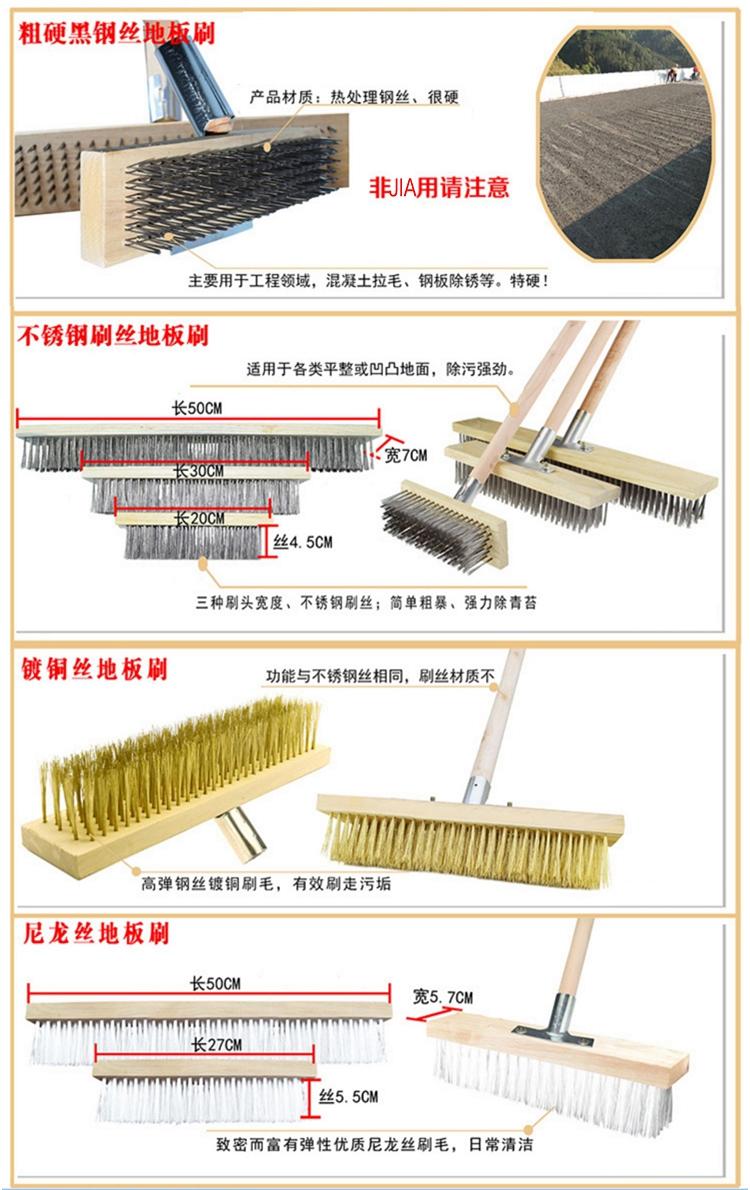 粗硬黑钢丝地板刷

产品材质：热处理钢丝、很硬

非JIA用请注意

主要用于工程领域，混凝土拉毛、钢板除锈等。特硬！

不锈钢刷丝地板刷

适用于各类平整或凹凸地面，除污强劲。

长50CM

宽7CM

长30CM

长20CM

丝4.5CM

三种刷头宽度、不锈钢刷丝；简单粗暴、强力除青苔

镀铜丝地板刷

功能与不锈钢丝相同，刷丝材质不

高弹钢丝镀铜刷毛，有效刷走污垢

尼龙丝地板刷

长50CM

宽5.7CM

长27CM

丝5.5CM

致密而富有弹性优质尼龙丝刷毛，日常清洁