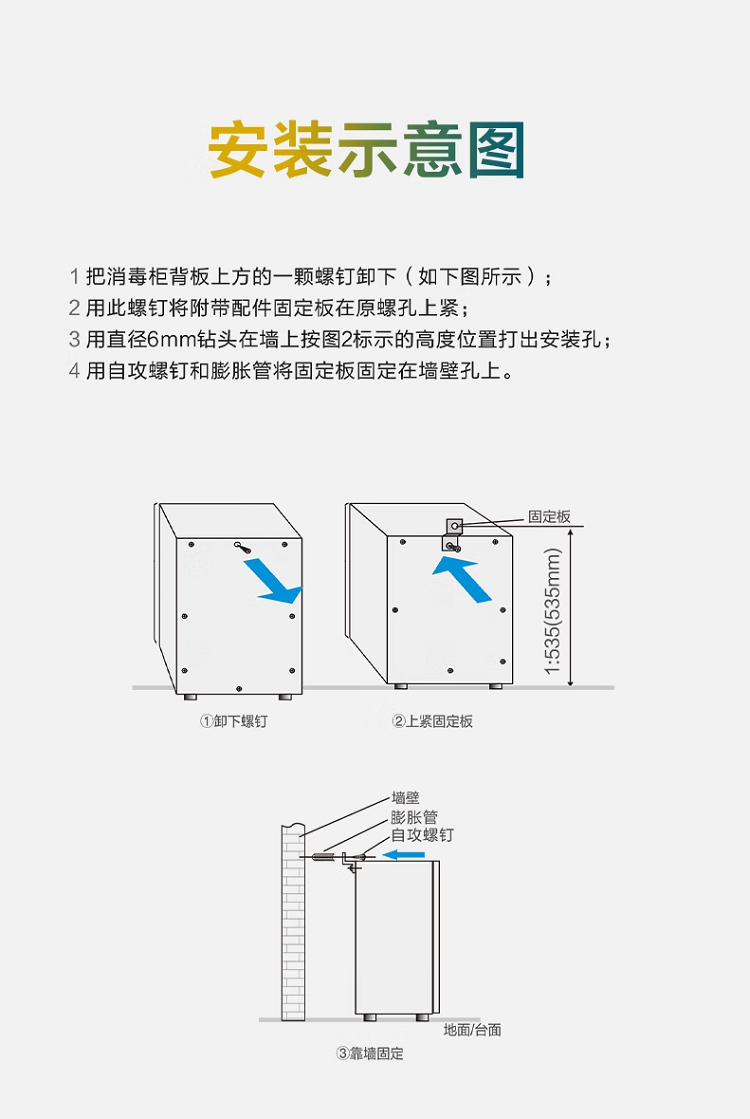 安装示意图

1 把消毒柜背板上方的一颗螺钉卸下（如下图所示）；
2 用此螺钉将附带配件固定板在原螺孔上紧；
3 用直径6mm钻头在墙上按图2标示的高度位置打出安装孔；
4 用自攻螺钉和膨胀管将固定板固定在墙壁孔上。

固定板

1:535(535mm)

①卸下螺钉

②上紧固定板

墙壁
膨胀管
自攻螺钉

地面/台面

③靠墙固定