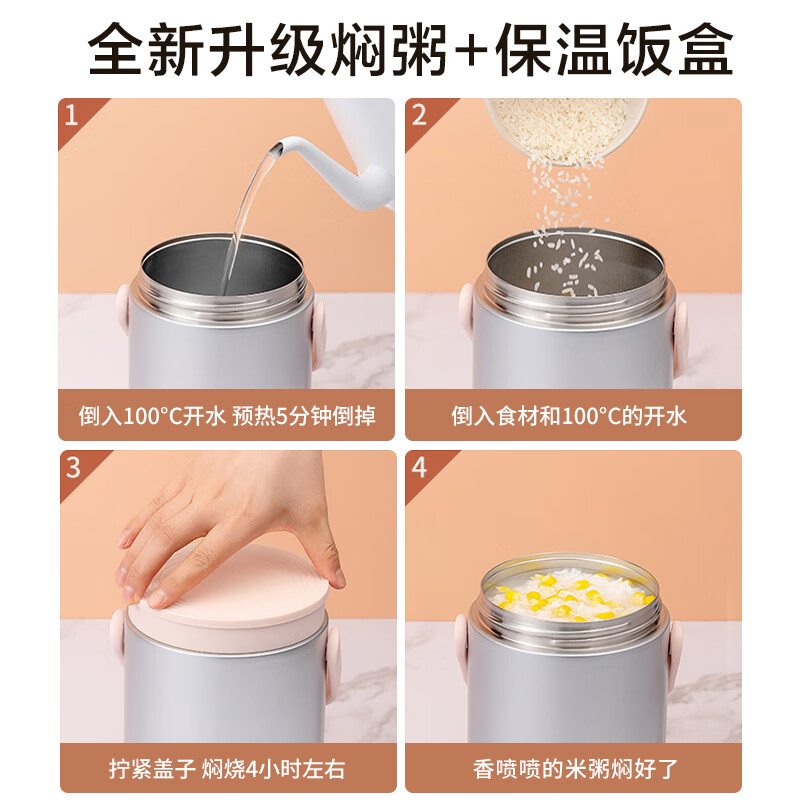 全新升级焖粥+保温饭盒

1

倒入100°C开水 预热5分钟倒掉

2

倒入食材和100°C的开水

3

拧紧盖子 焖烧4小时左右

4

香喷喷的米粥焖好了