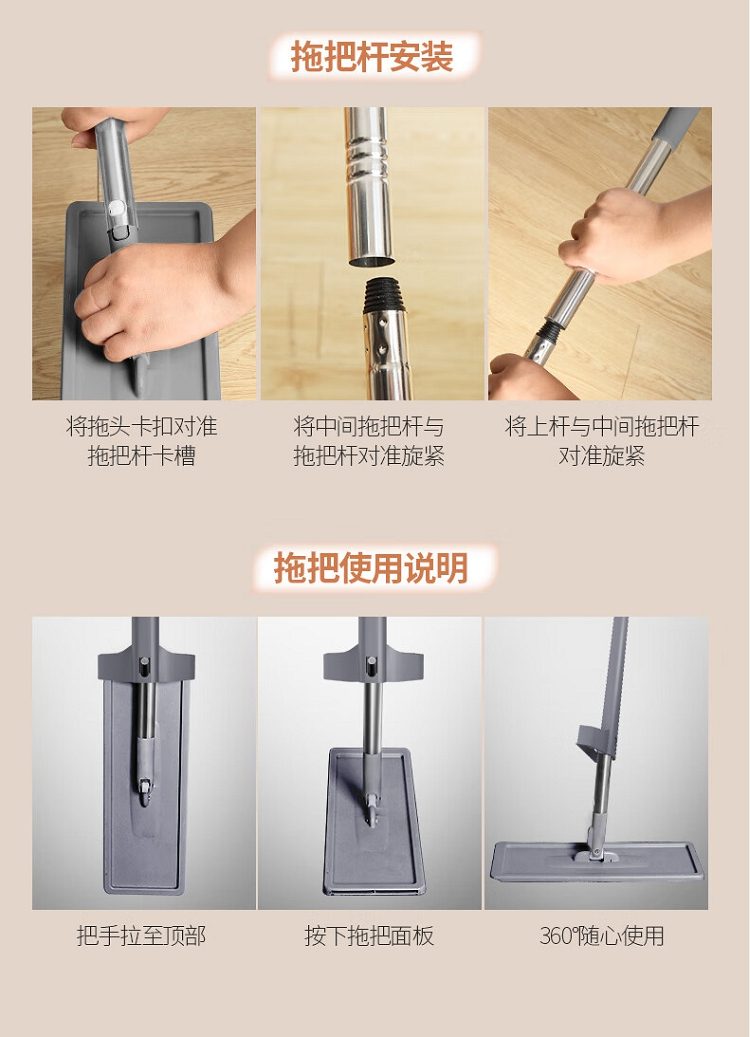 拖把杆安装

将拖头卡扣对准拖把杆卡槽

将中间拖把杆与拖把杆对准旋紧

将上杆与中间拖把杆对准旋紧

拖把使用说明

把手拉至顶部

按下拖把面板

360°随心使用