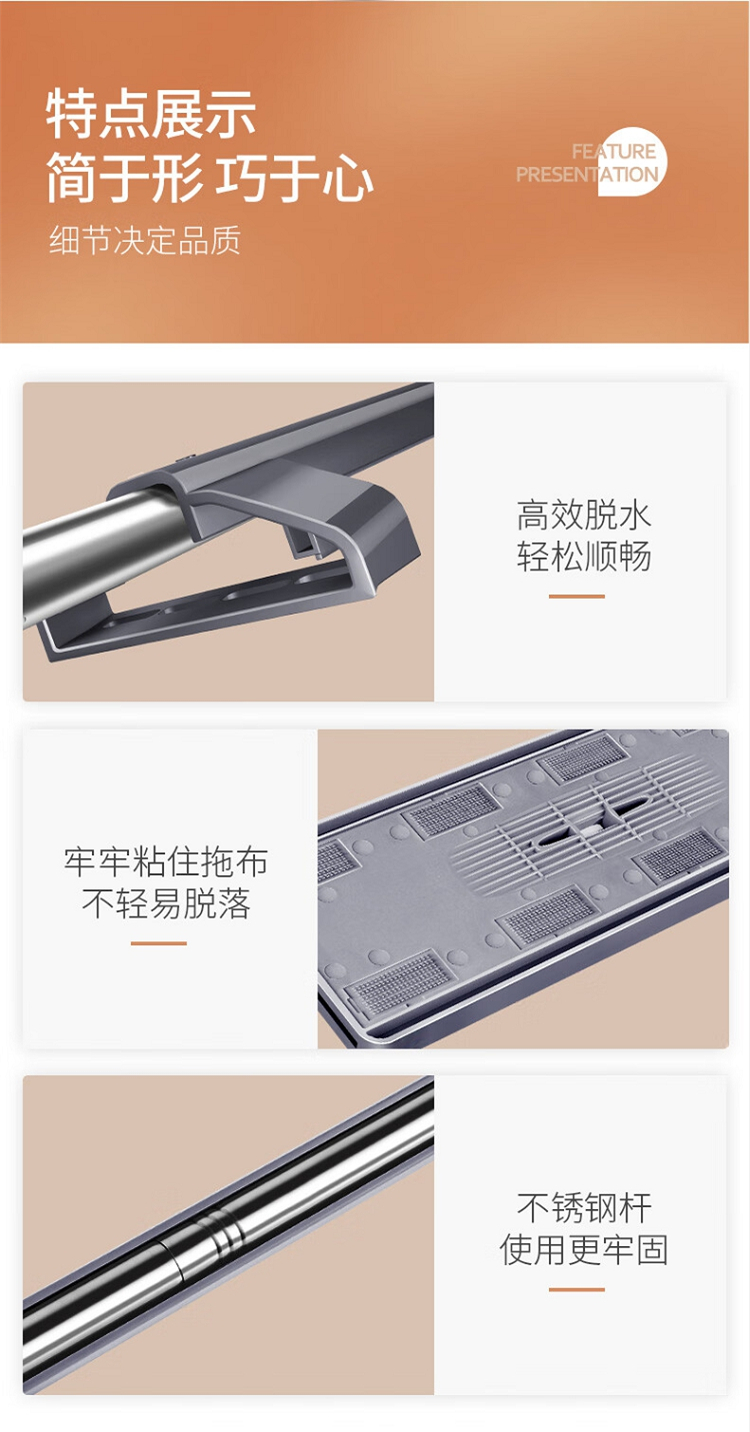 特点展示
简于形 巧于心
细节决定品质

FEATURE
PRESENTATION

高效脱水
轻松顺畅

牢牢粘住拖布
不轻易脱落

不锈钢杆
使用更牢固