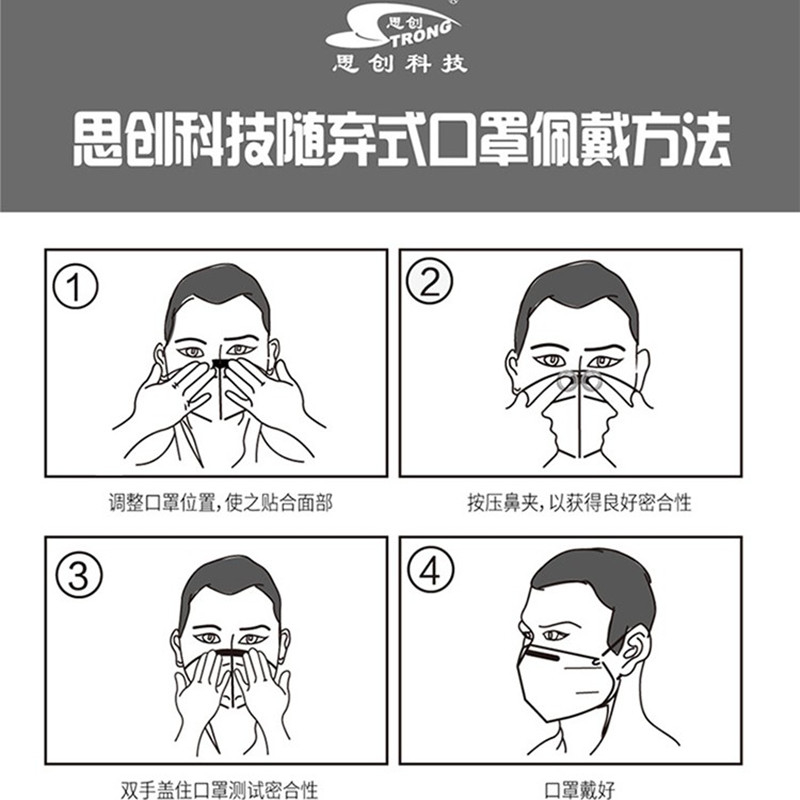 思创
STRONG
思创科技

思创科技随弃式口罩佩戴方法

①

调整口罩位置，使之贴合面部

②

按压鼻夹，以获得良好密合性

③

双手盖住口罩测试密合性

④

口罩戴好