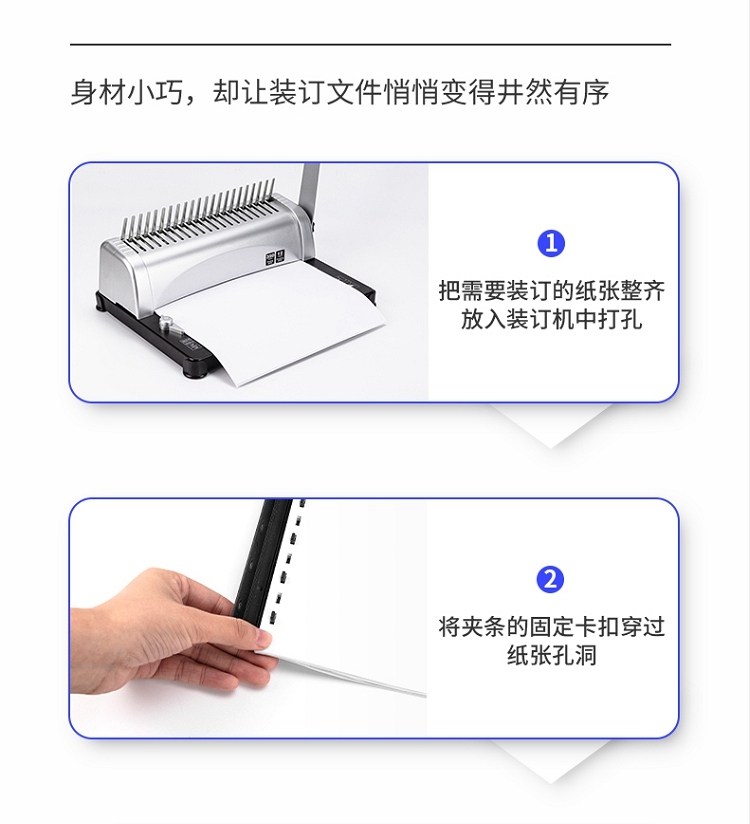 身材小巧，却让装订文件悄悄变得井然有序

1

把需要装订的纸张整齐放入装订机中打孔

2

将夹条的固定卡扣穿过纸张孔洞