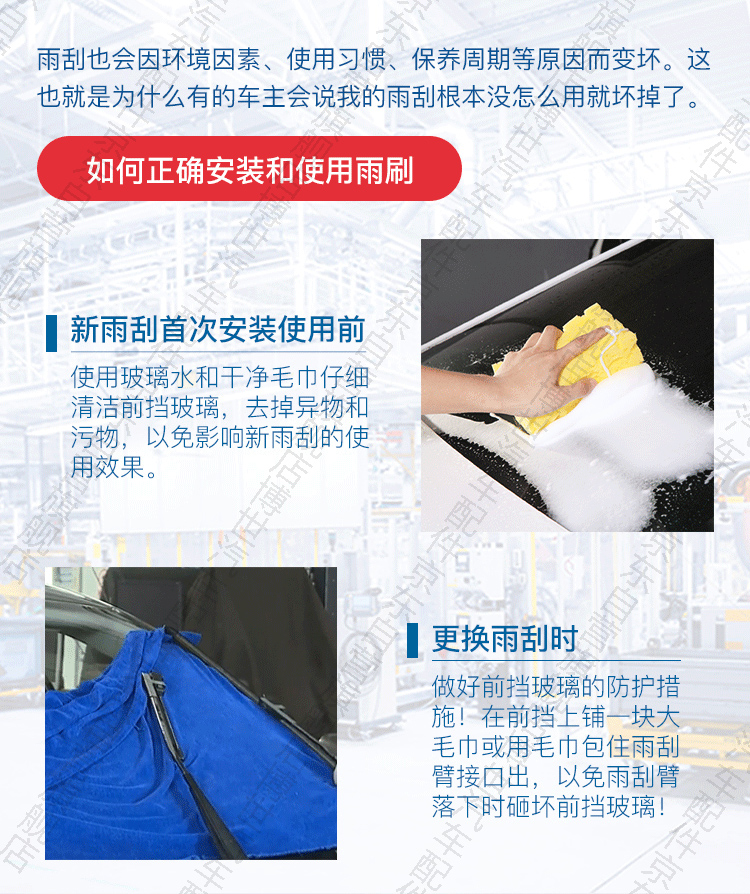 雨刮也会因环境因素、使用习惯、保养周期等原因而变坏。这也就是为什么有的车主会说我的雨刮根本没怎么用就坏掉了。

如何正确安装和使用雨刷

新雨刮首次安装使用前

使用玻璃水和干净毛巾仔细清洁前挡玻璃，去掉异物和污物，以免影响新雨刮的使用效果。

更换雨刮时

做好前挡玻璃的防护措施！在前挡上铺一块大毛巾或用毛巾包住雨刮臂接口出，以免雨刮臂落下时砸坏前挡玻璃！