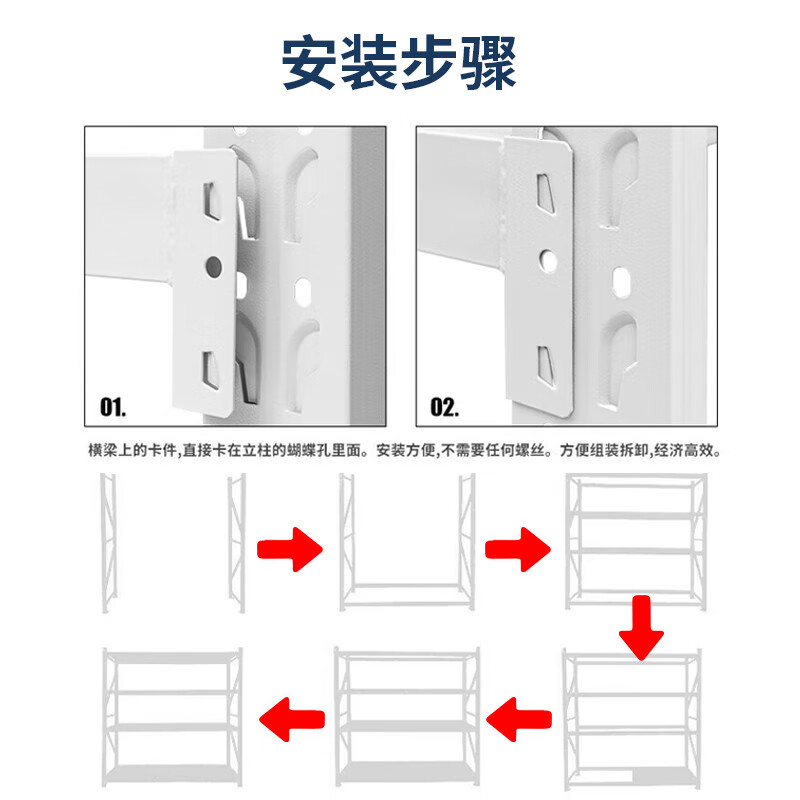 安装步骤

01.

02.

横梁上的卡件,直接卡在立柱的蝴蝶孔里面。安装方便,不需要任何螺丝。方便组装拆卸,经济高效。