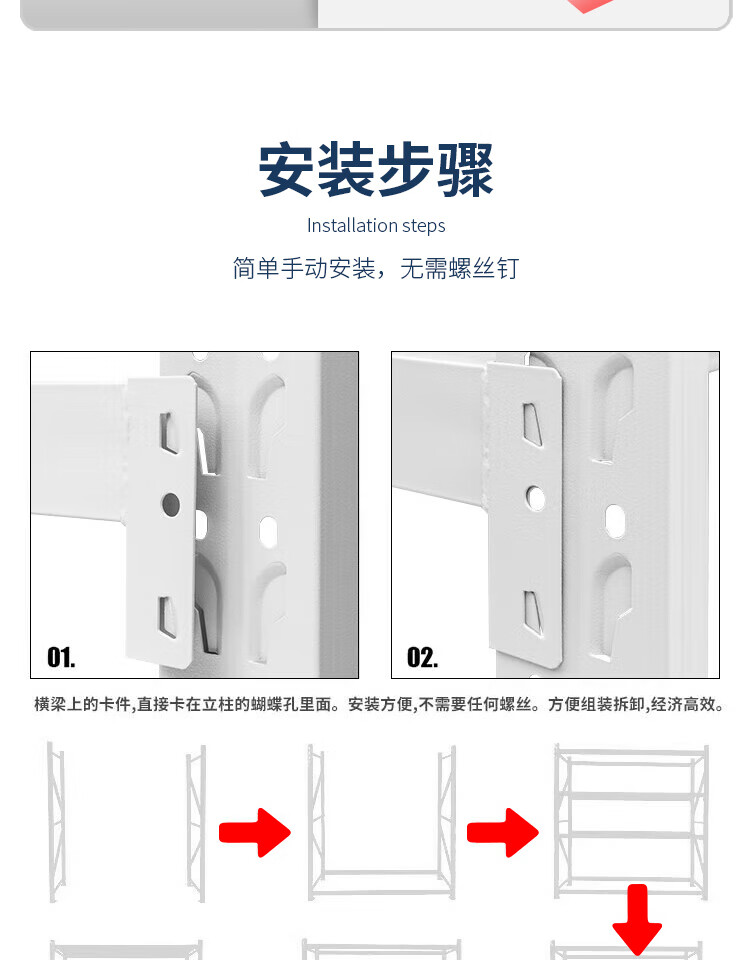 安装步骤

Installation steps

简单手动安装，无需螺丝钉

01.

02.

横梁上的卡件,直接卡在立柱的蝴蝶孔里面。安装方便,不需要任何螺丝。方便组装拆卸,经济高效。