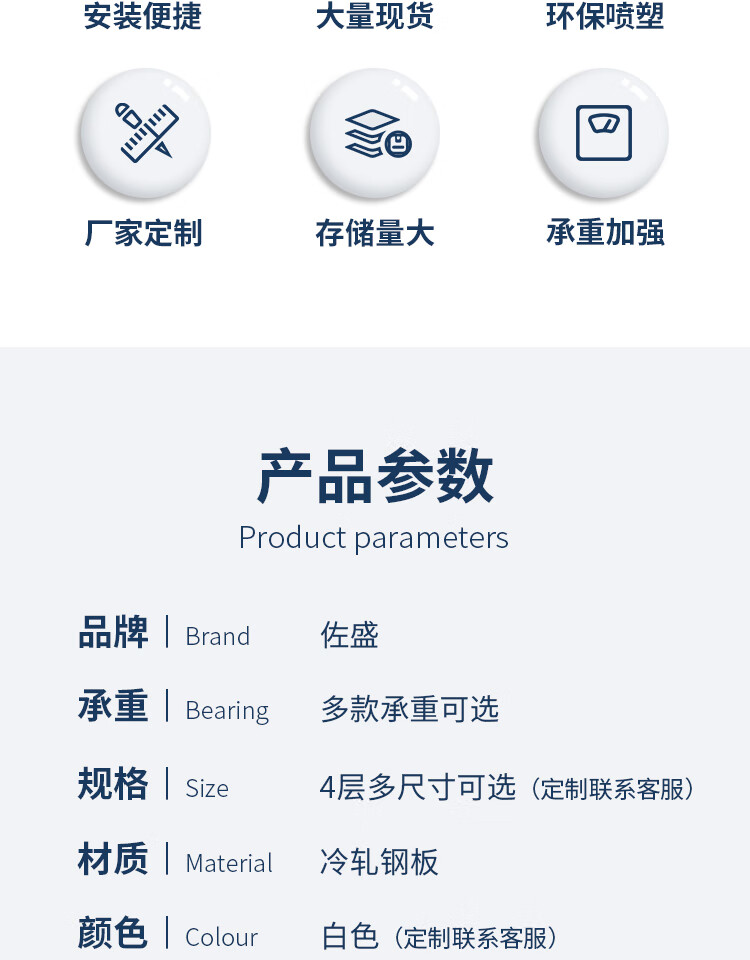 安装便捷 大量现货 环保喷塑

厂家定制 存储量大 承重加强

产品参数

Product parameters

品牌 | Brand 佐盛

承重 | Bearing 多款承重可选

规格 | Size 4层多尺寸可选（定制联系客服）

材质 | Material 冷轧钢板

颜色 | Colour 白色（定制联系客服）