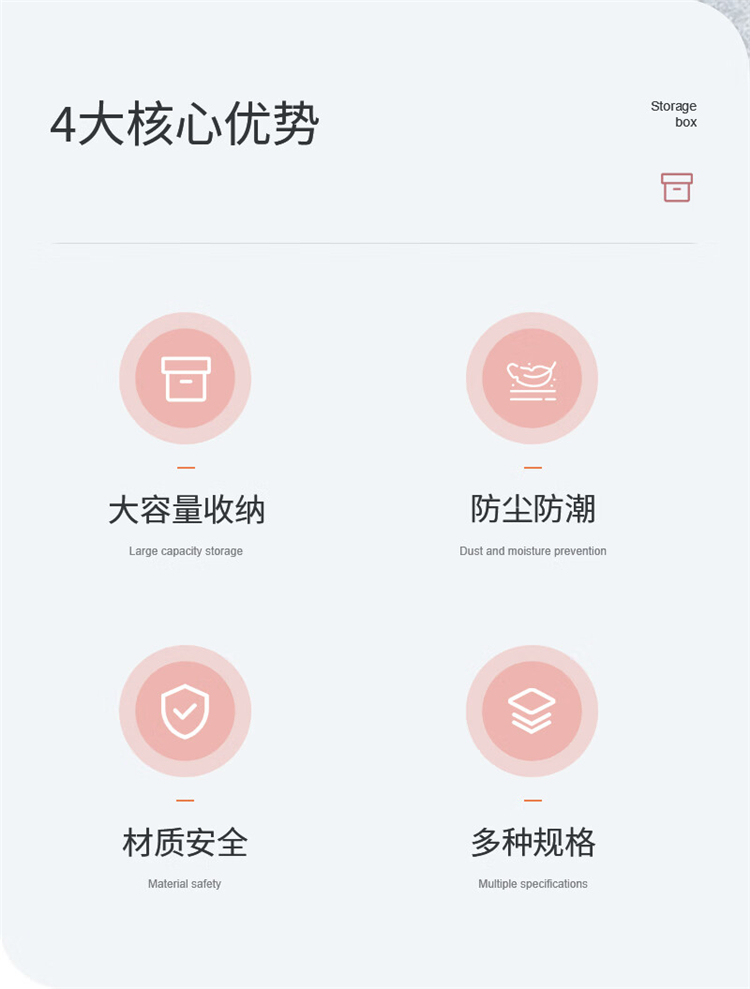 4大核心优势

Storage
box

大容量收纳
Large capacity storage

防尘防潮
Dust and moisture prevention

材质安全
Material safety

多种规格
Multiple specifications