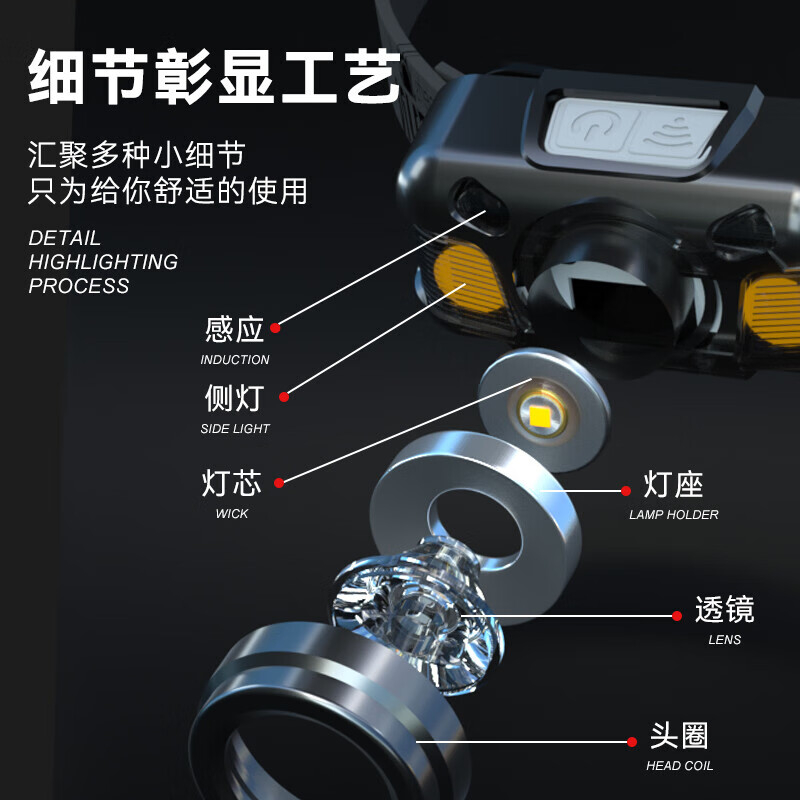 细节彰显工艺

汇聚多种小细节
只为给你舒适的使用

DETAIL
HIGHLIGHTING
PROCESS

感应
INDUCTION

侧灯
SIDE LIGHT

灯芯
WICK

灯座
LAMP HOLDER

透镜
LENS

头圈
HEAD COIL