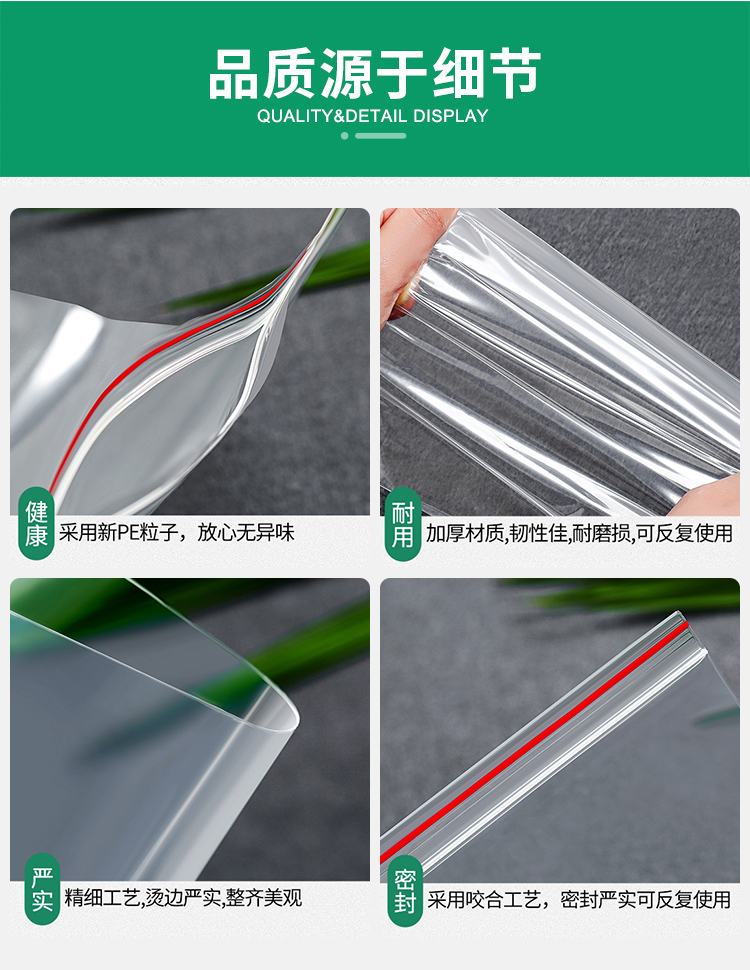 品质源于细节

QUALITY&DETAIL DISPLAY

健康 采用新PE粒子，放心无异味

耐用 加厚材质,韧性佳,耐磨损,可反复使用

严实 精细工艺,烫边严实,整齐美观

密封 采用咬合工艺，密封严实可反复使用