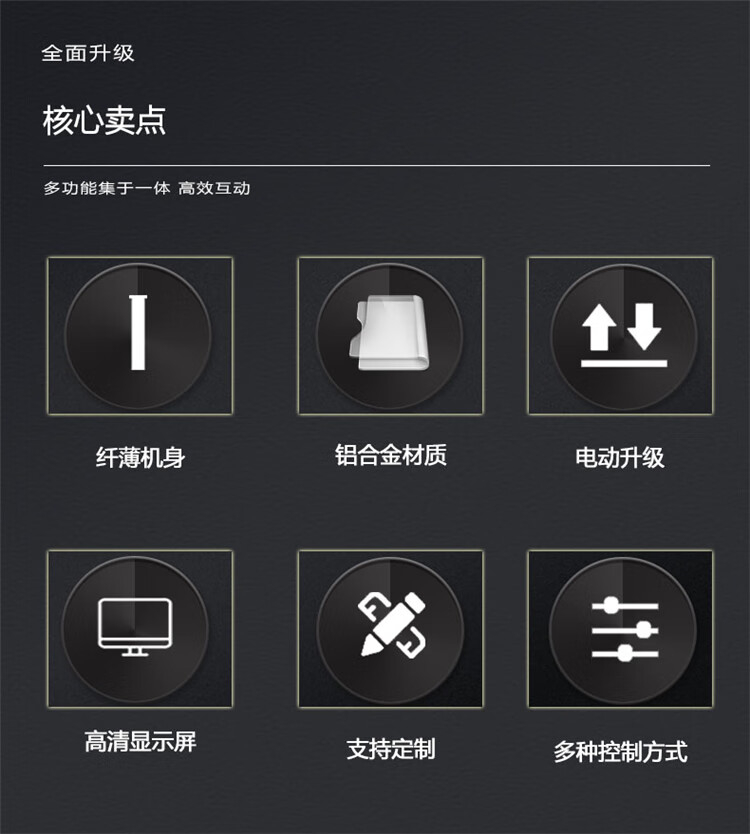 全面升级

核心卖点

多功能集于一体 高效互动

纤薄机身

铝合金材质

电动升级

高清显示屏

支持定制

多种控制方式