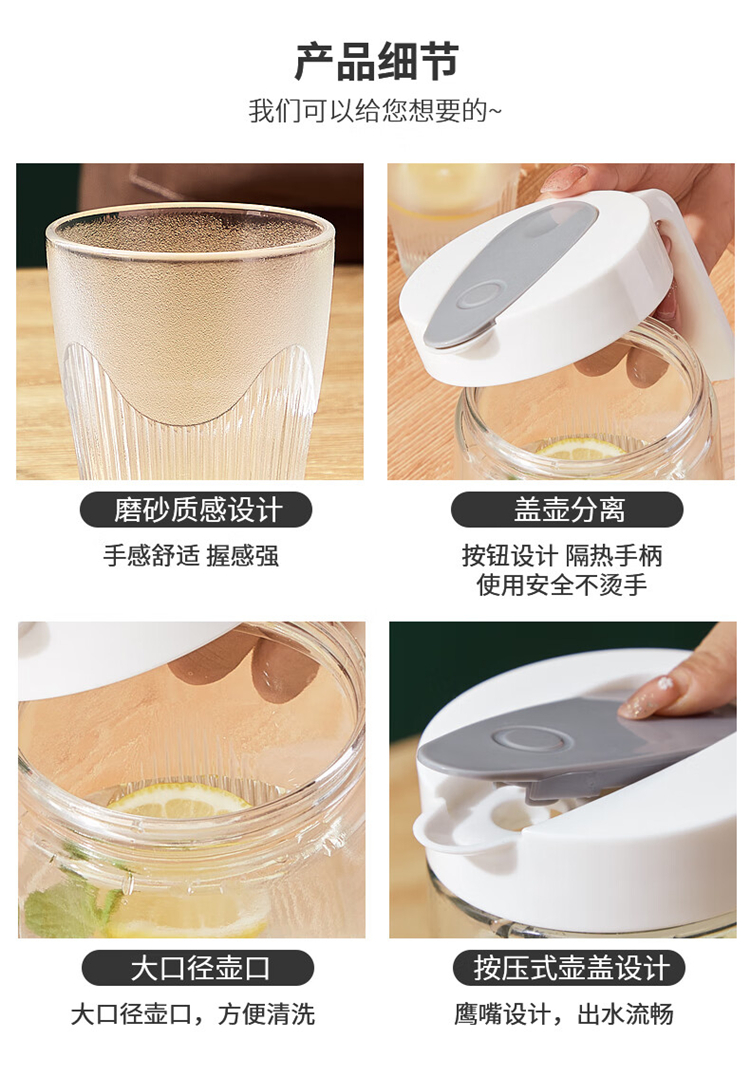 产品细节
我们可以给您想要的~

磨砂质感设计
手感舒适 握感强

盖壶分离
按钮设计 隔热手柄
使用安全不烫手

大口径壶口
大口径壶口，方便清洗

按压式壶盖设计
鹰嘴设计，出水流畅