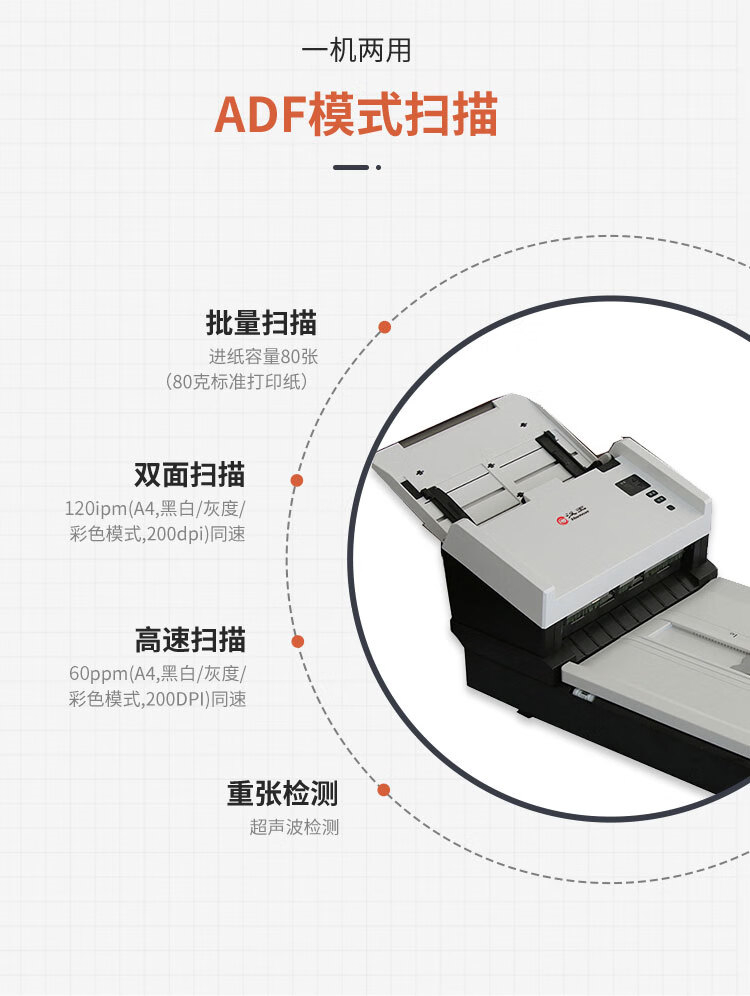 一机两用

ADF模式扫描

批量扫描
进纸容量80张
（80克标准打印纸）

双面扫描
120ipm(A4,黑白/灰度/彩色模式,200dpi)同速

高速扫描
60ppm(A4,黑白/灰度/彩色模式,200DPI)同速

重张检测
超声波检测