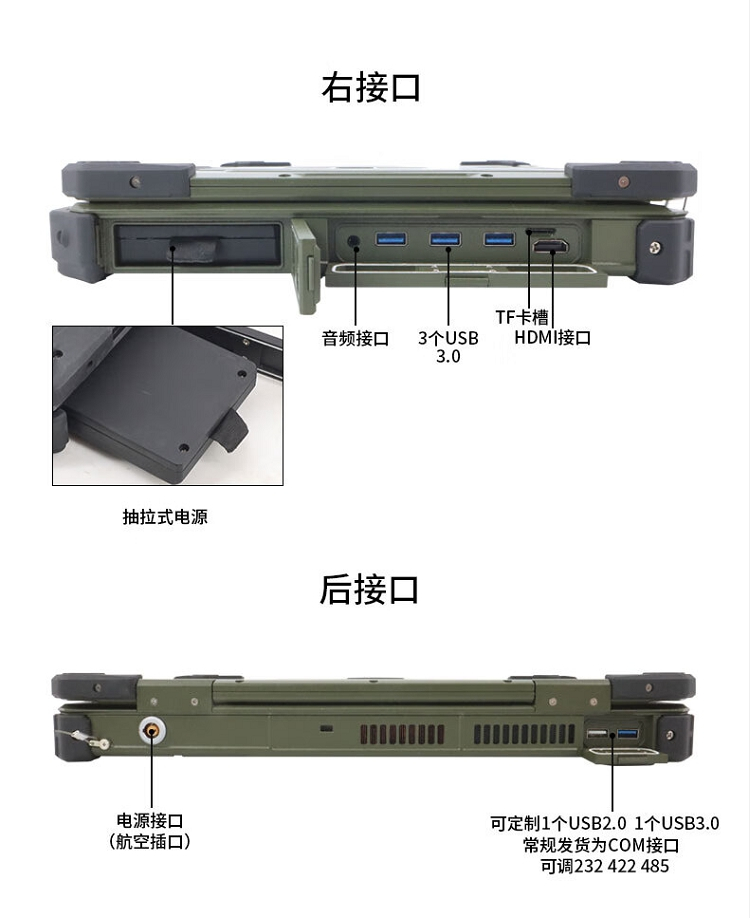 右接口

音频接口

3个USB
3.0

TF卡槽

HDMI接口

抽拉式电源

后接口

电源接口
(航空插口)

可定制1个USB2.0 1个USB3.0
常规发货为COM接口
可调232 422 485