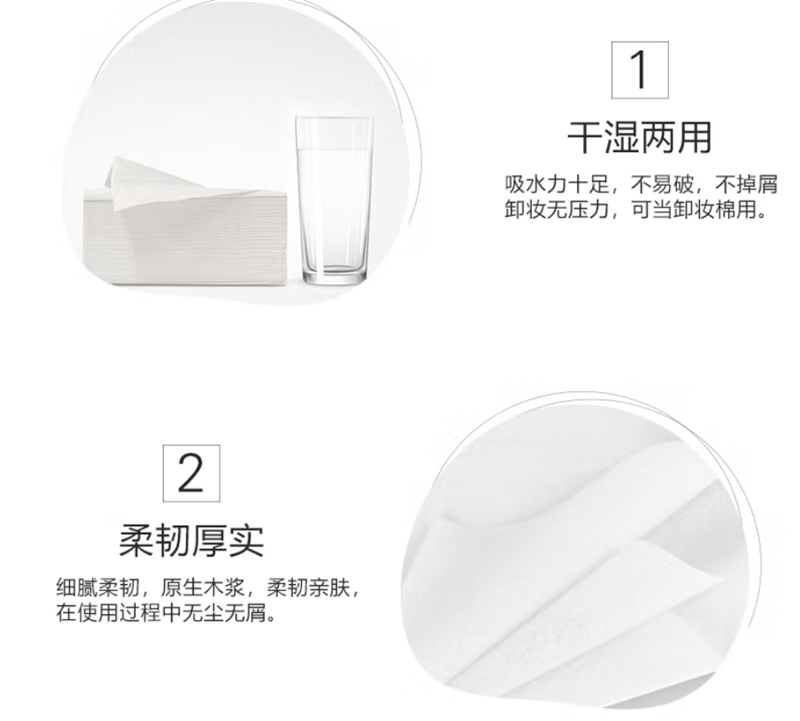 1

干湿两用

吸水力十足，不易破，不掉屑
卸妆无压力，可当卸妆棉用。

2

柔韧厚实

细腻柔韧，原生木浆，柔韧亲肤，
在使用过程中无尘无屑。