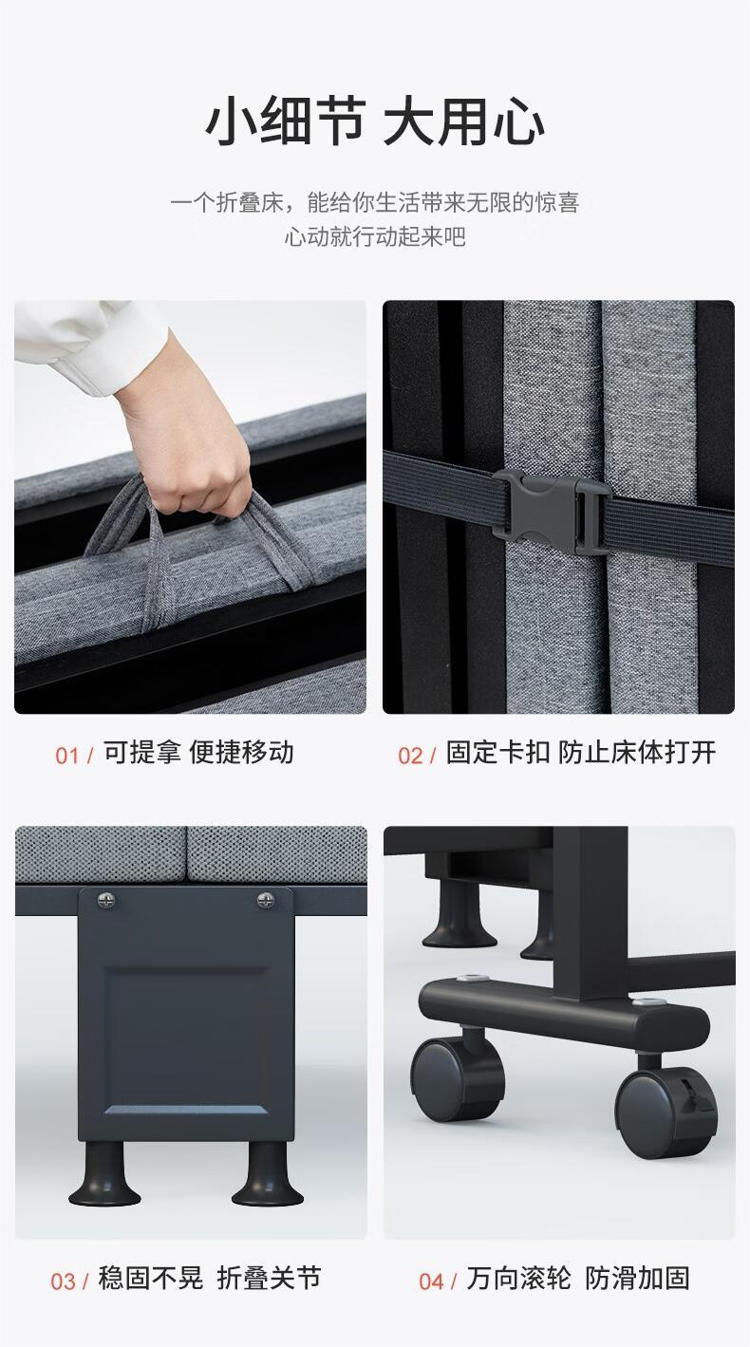 小细节 大用心

一个折叠床，能给你生活带来无限的惊喜
心动就行动起来吧

01 / 可提拿 便捷移动

02 / 固定卡扣 防止床体打开

03 / 稳固不晃 折叠关节

04 / 万向滚轮 防滑加固