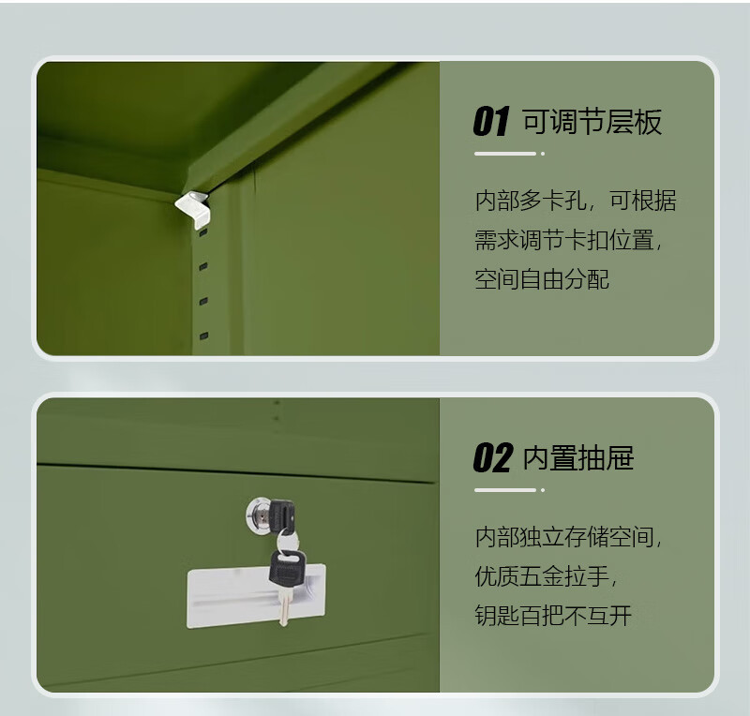 01 可调节层板

内部多卡孔，可根据需求调节卡扣位置，空间自由分配

02 内置抽屉

内部独立存储空间，优质五金拉手，钥匙百把不互开