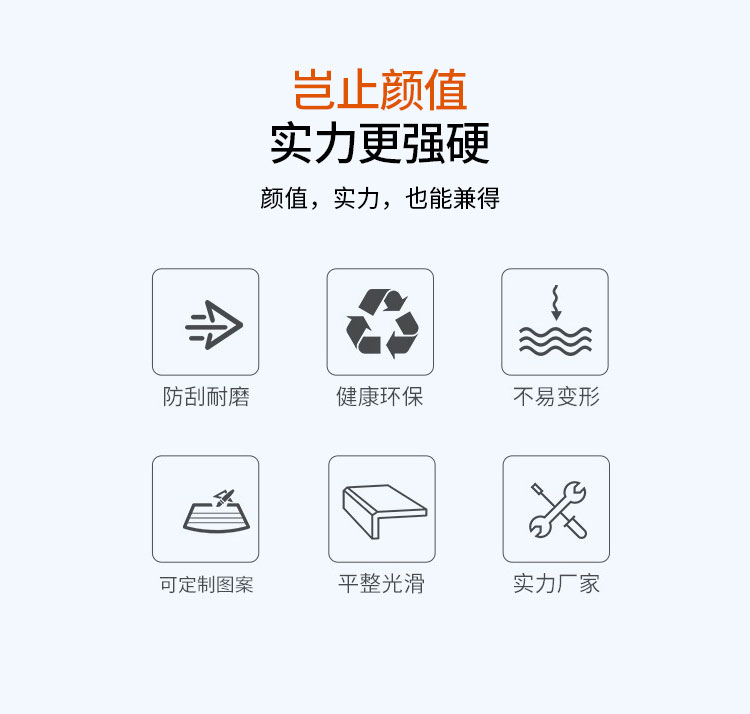 岂止颜值
实力更强硬

颜值，实力，也能兼得

防刮耐磨

健康环保

不易变形

可定制图案

平整光滑

实力厂家