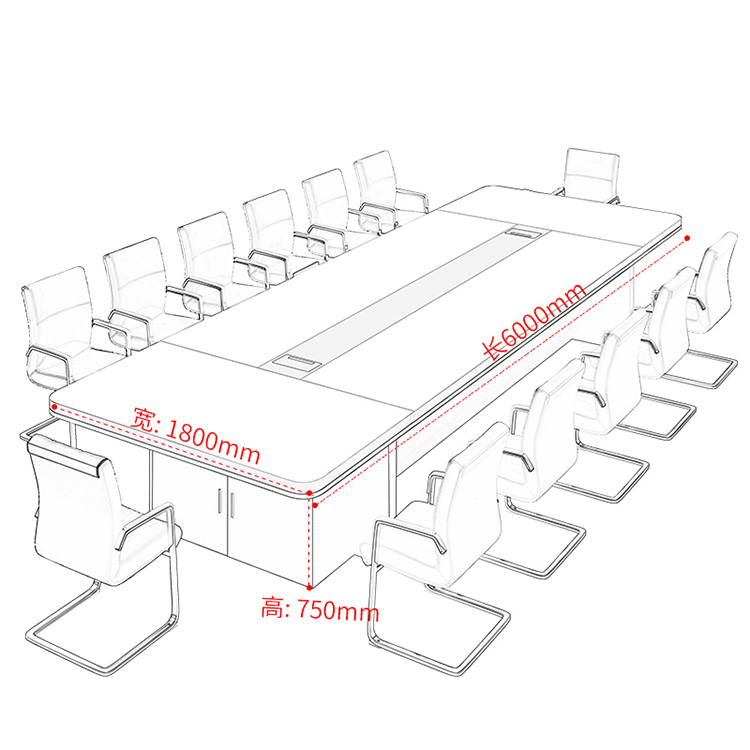 长6000mm

宽: 1800mm

高: 750mm