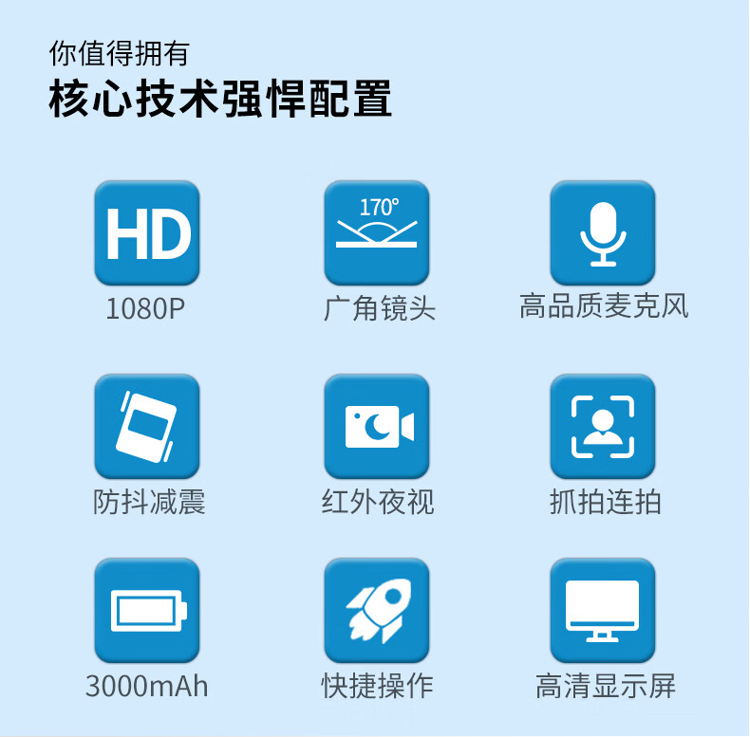 你值得拥有

核心技术强悍配置

HD

1080P

170°

广角镜头

高品质麦克风

防抖减震

红外夜视

抓拍连拍

3000mAh

快捷操作

高清显示屏