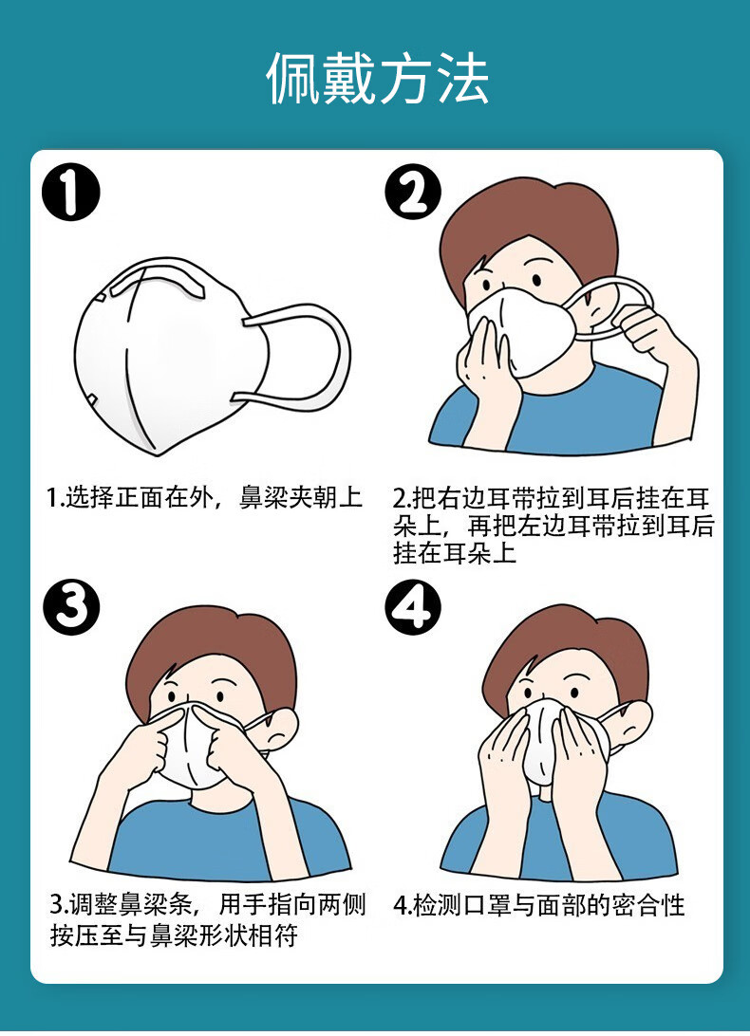 佩戴方法

1

1.选择正面在外，鼻梁夹朝上

2

2.把右边耳带拉到耳后挂在耳朵上，再把左边耳带拉到耳后挂在耳朵上

3

3.调整鼻梁条，用手指向两侧按压至与鼻梁形状相符

4

4.检测口罩与面部的密合性