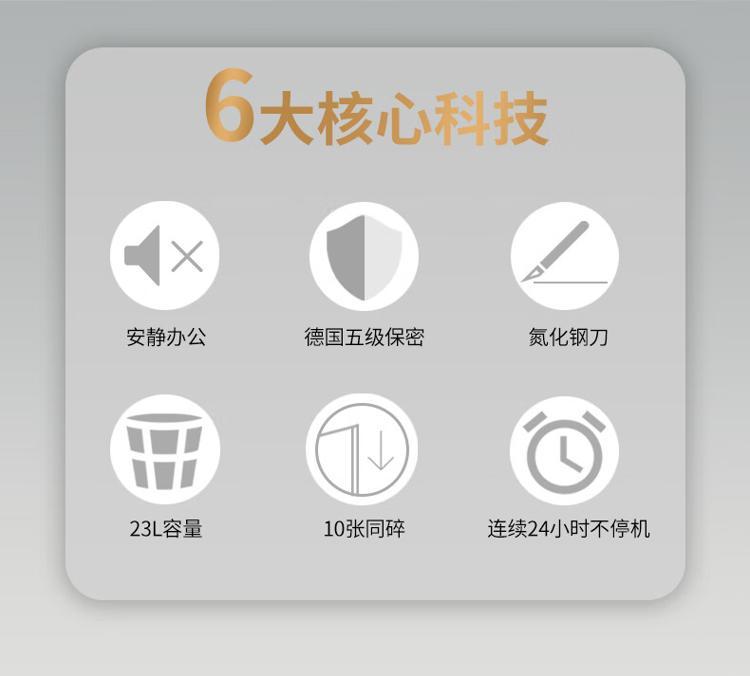 6大核心科技

安静办公

德国五级保密

氮化钢刀

23L容量

10张同碎

连续24小时不停机