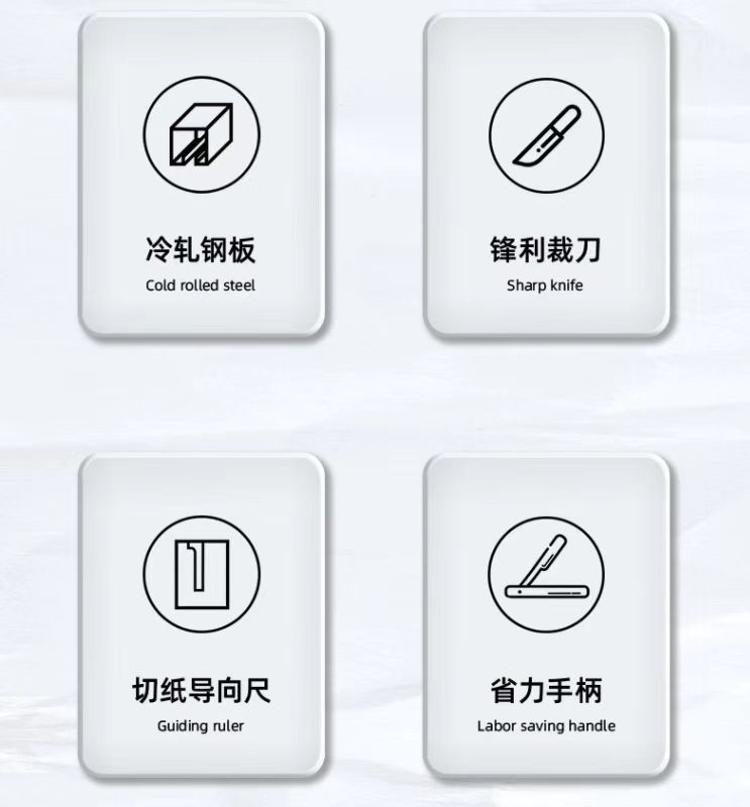 冷轧钢板
Cold rolled steel

锋利裁刀
Sharp knife

切纸导向尺
Guiding ruler

省力手柄
Labor saving handle