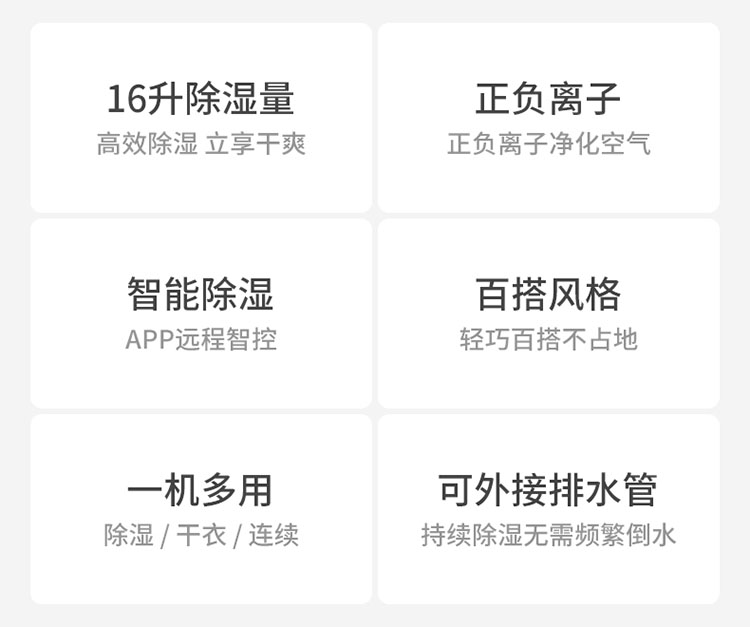 16升除湿量
高效除湿 立享干爽

正负离子
正负离子净化空气

智能除湿
APP远程智控

百搭风格
轻巧百搭不占地

一机多用
除湿 / 干衣 / 连续

可外接排水管
持续除湿无需频繁倒水