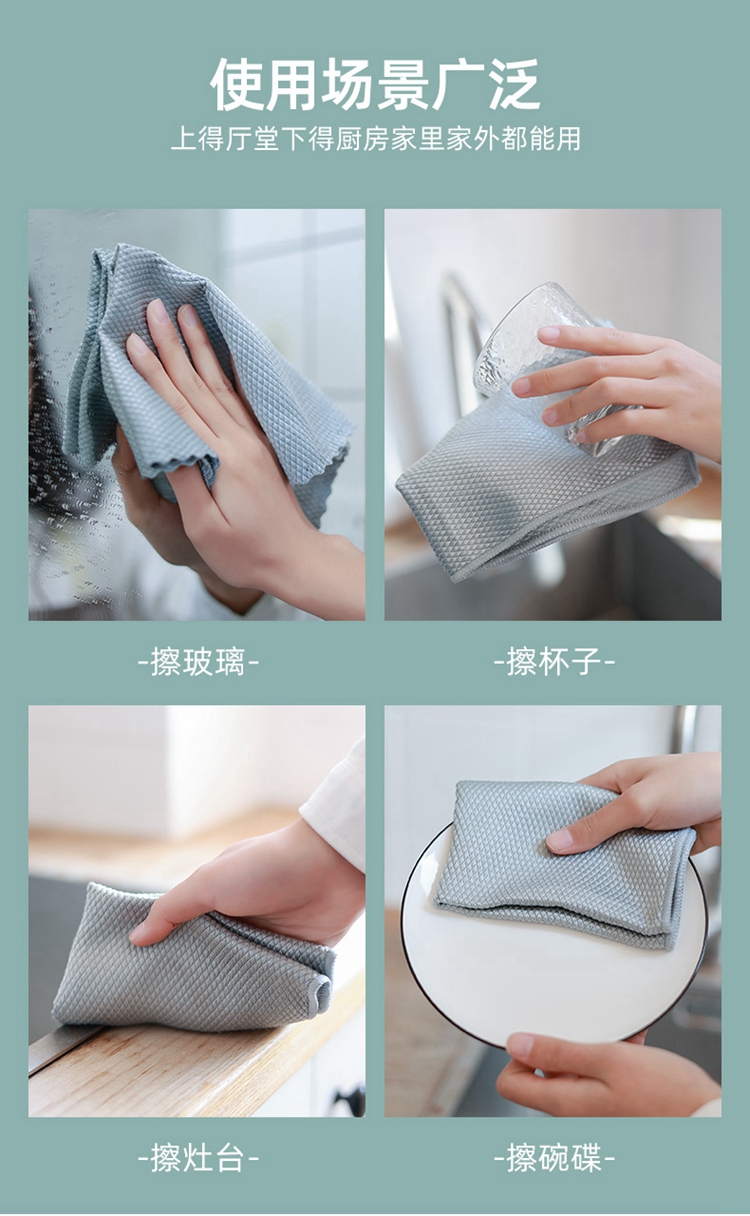 使用场景广泛
上得厅堂下得厨房家里家外都能用

-擦玻璃-

-擦杯子-

-擦灶台-

-擦碗碟-