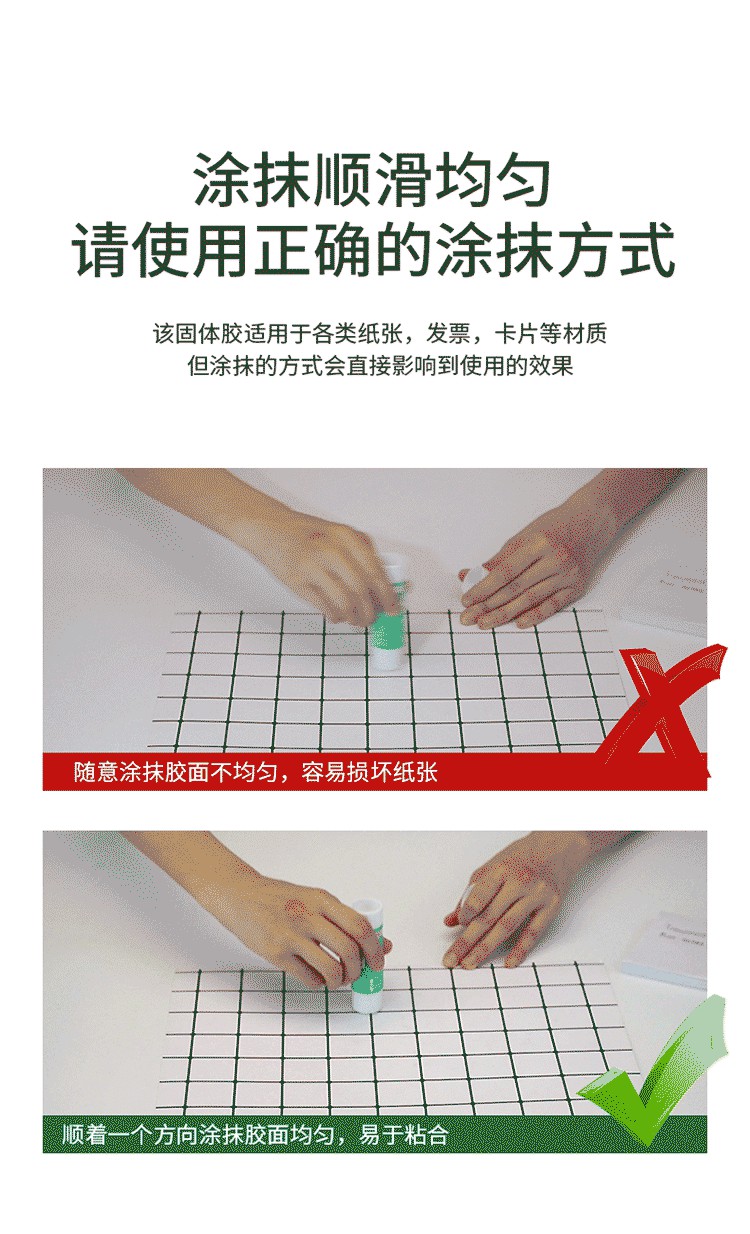 涂抹顺滑均匀
请使用正确的涂抹方式

该固体胶适用于各类纸张，发票，卡片等材质
但涂抹的方式会直接影响到使用的效果

随意涂抹胶面不均匀，容易损坏纸张

顺着一个方向涂抹胶面均匀，易于粘合