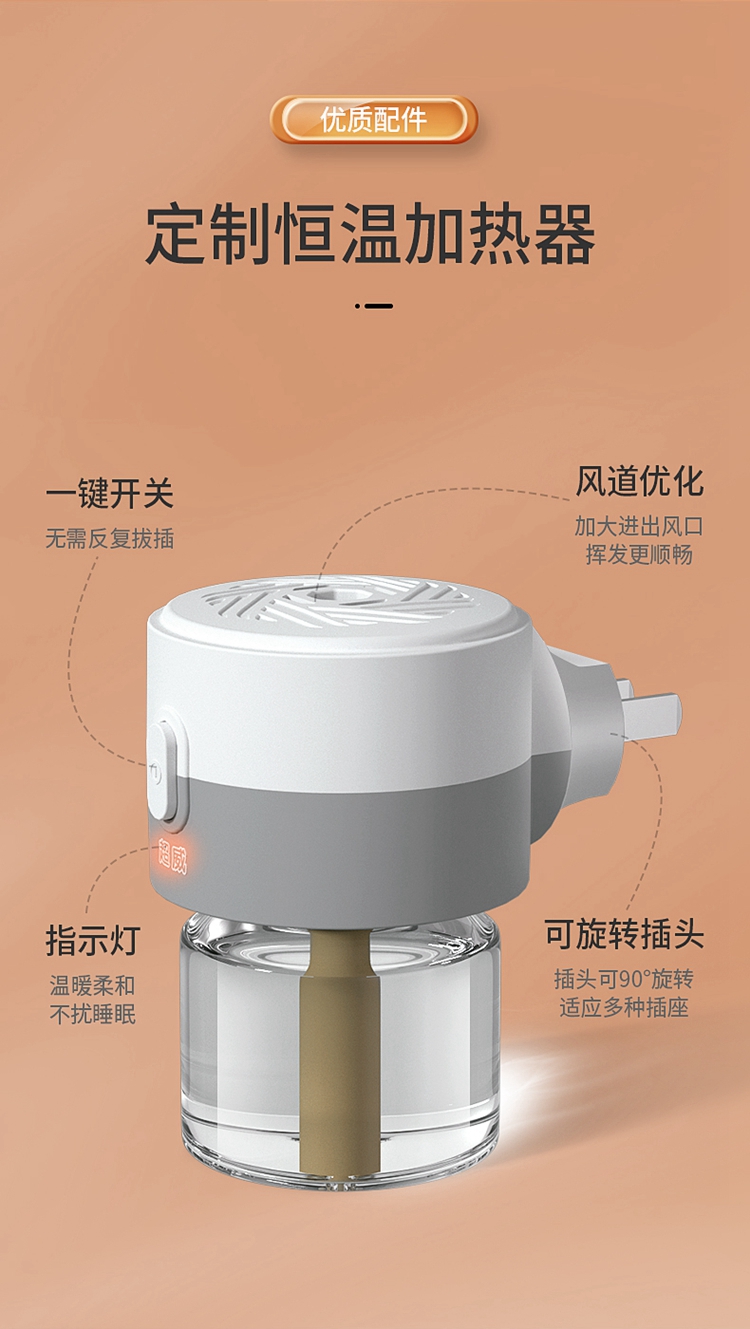 优质配件

定制恒温加热器

一键开关
无需反复拔插

风道优化
加大进出风口
挥发更顺畅

超威

指示灯
温暖柔和
不扰睡眠

可旋转插头
插头可90°旋转
适应多种插座