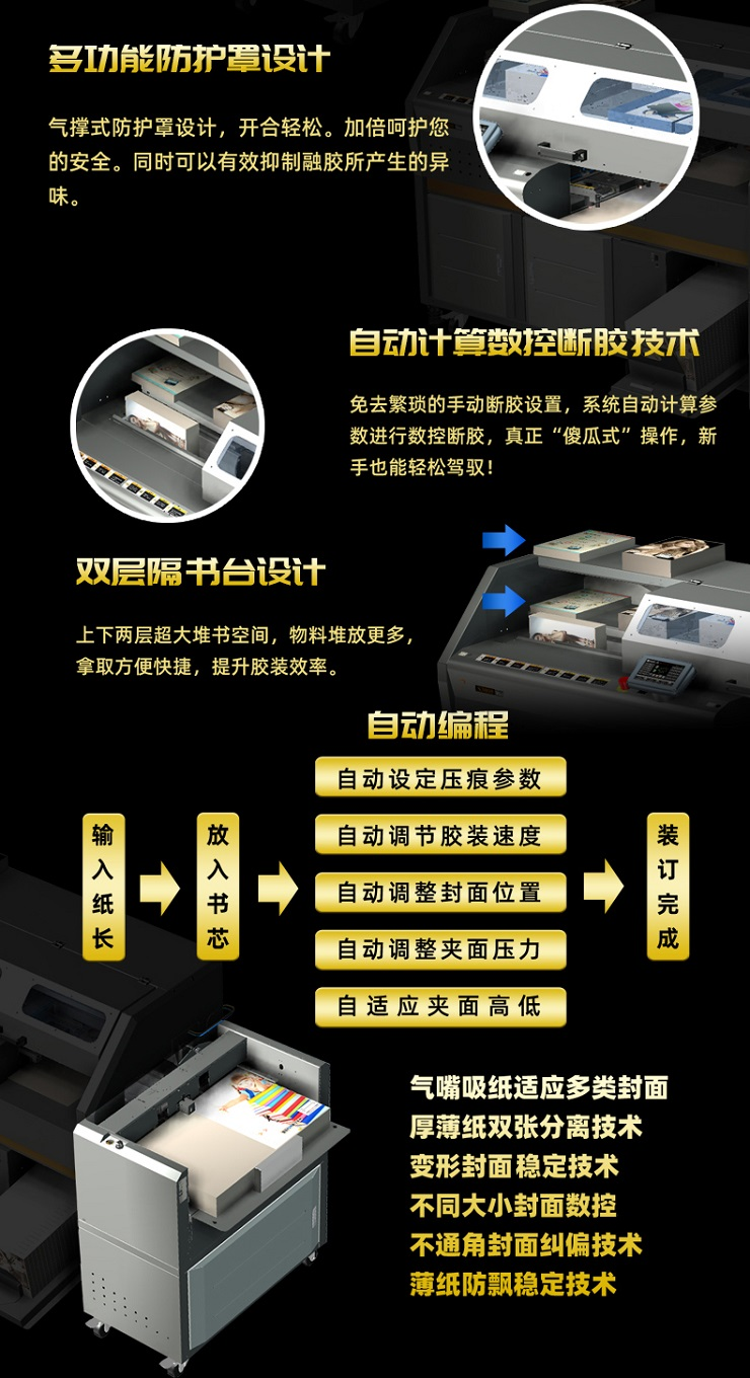 多功能防护罩设计

气撑式防护罩设计，开合轻松。加倍呵护您的安全。同时可以有效抑制融胶所产生的异味。

自动计算数控断胶技术

免去繁琐的手动断胶设置，系统自动计算参数进行数控断胶，真正“傻瓜式”操作，新手也能轻松驾驭！

双层隔书台设计

上下两层超大堆书空间，物料堆放更多，拿取方便快捷，提升胶装效率。

自动编程

输入纸长

放入书芯

自动设定压痕参数

自动调节胶装速度

自动调整封面位置

自动调整夹面压力

自适应夹面高低

装订完成

气嘴吸纸适应多类封面
厚薄纸双张分离技术
变形封面稳定技术
不同大小封面数控
不通角封面纠偏技术
薄纸防飘稳定技术