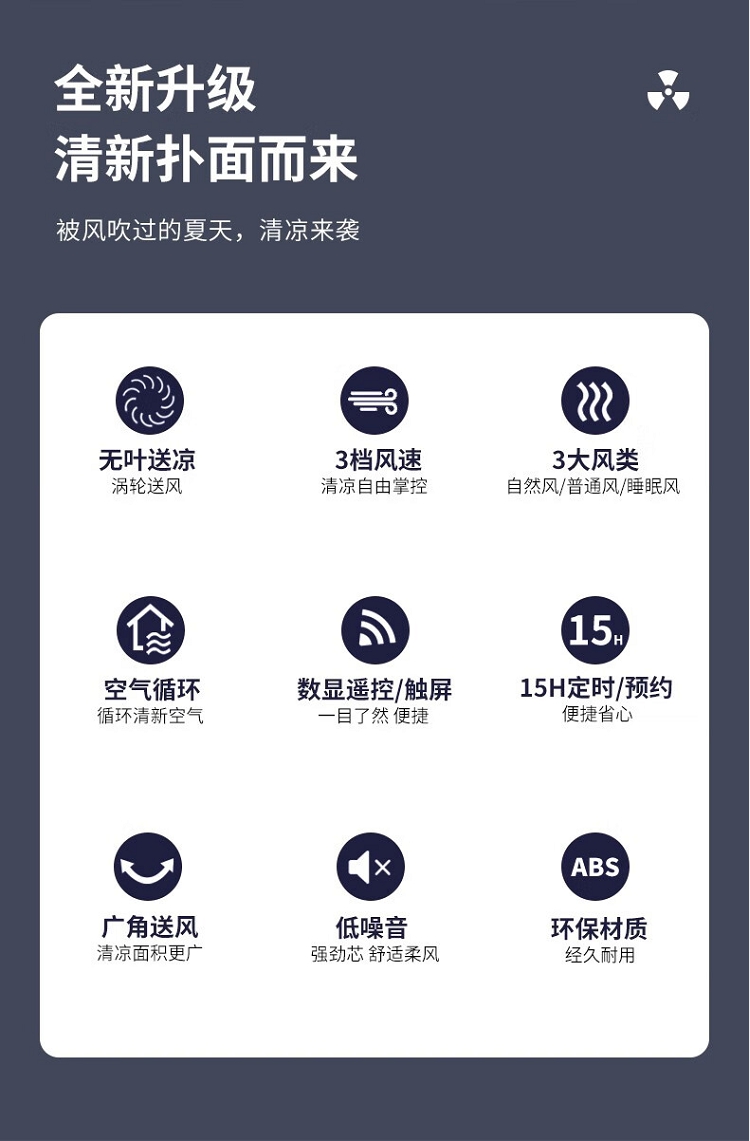 全新升级
清新扑面而来

被风吹过的夏天，清凉来袭

无叶送凉
涡轮送风

3档风速
清凉自由掌控

3大风类
自然风/普通风/睡眠风

空气循环
循环清新空气

数显遥控/触屏
一目了然 便捷

15H
15H定时/预约
便捷省心

广角送风
清凉面积更广

低噪音
强劲芯 舒适柔风

ABS
环保材质
经久耐用