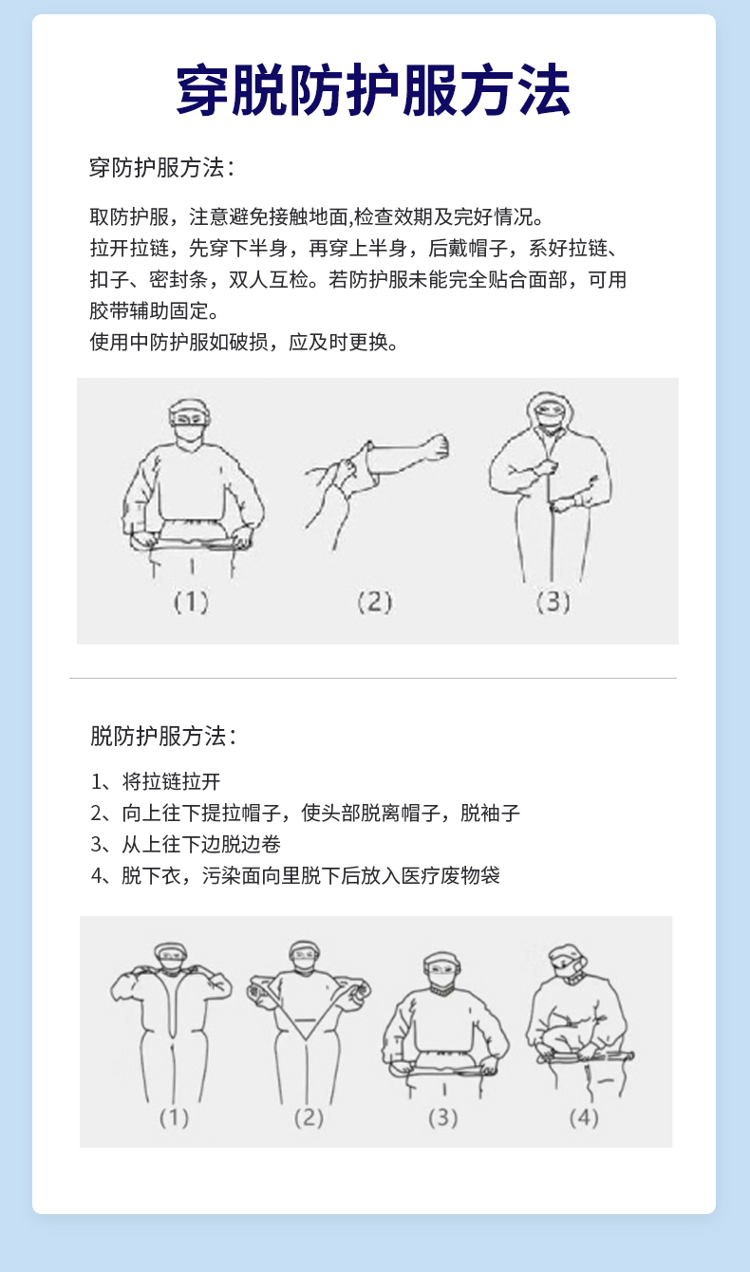 穿脱防护服方法

穿防护服方法：

取防护服，注意避免接触地面,检查效期及完好情况。
拉开拉链，先穿下半身，再穿上半身，后戴帽子，系好拉链、扣子、密封条，双人互检。若防护服未能完全贴合面部，可用胶带辅助固定。
使用中防护服如破损，应及时更换。

(1) (2) (3)

脱防护服方法：

1、将拉链拉开
2、向上往下提拉帽子，使头部脱离帽子，脱袖子
3、从上往下边脱边卷
4、脱下衣，污染面向里脱下后放入医疗废物袋

(1) (2) (3) (4)