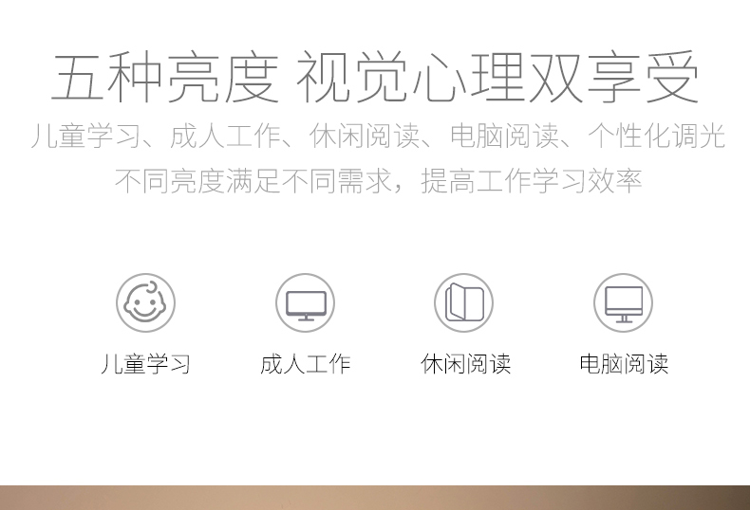 五种亮度 视觉心理双享受

儿童学习、成人工作、休闲阅读、电脑阅读、个性化调光

不同亮度满足不同需求，提高工作学习效率

儿童学习 成人工作 休闲阅读 电脑阅读